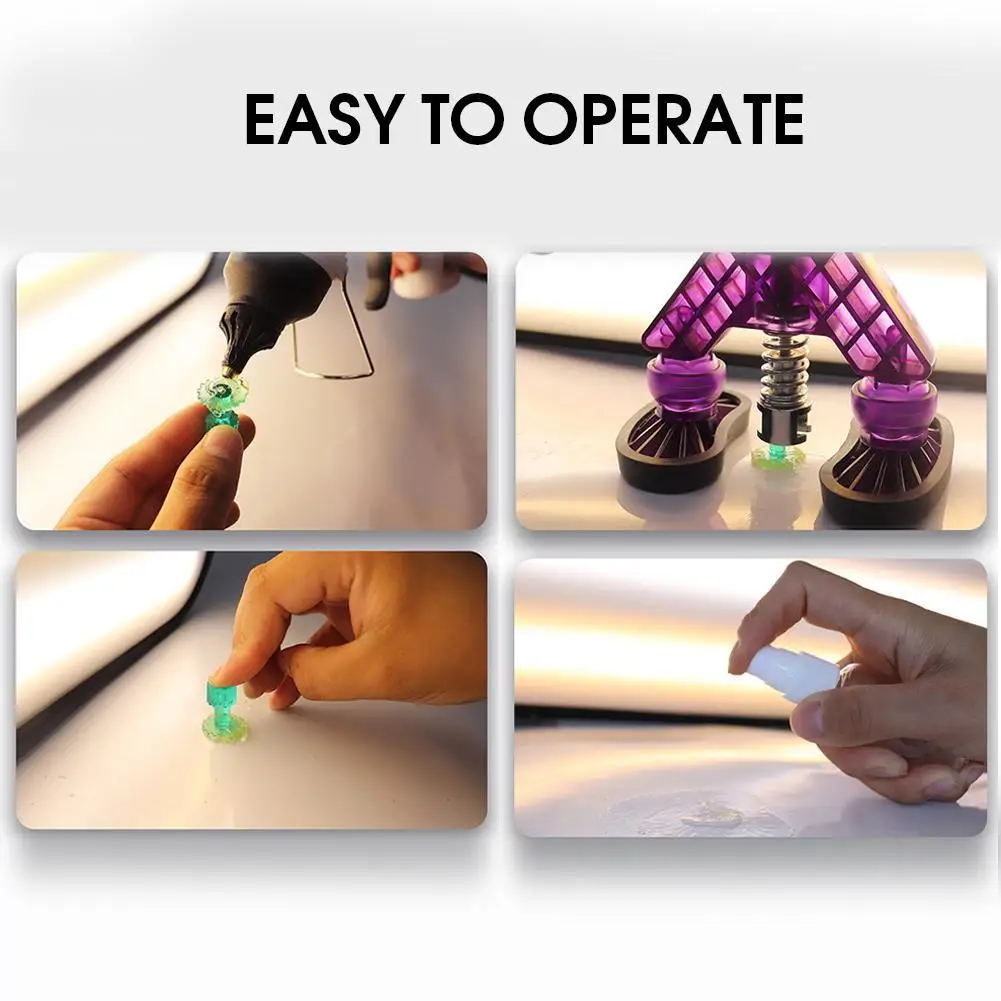 EASY TO OPERATE