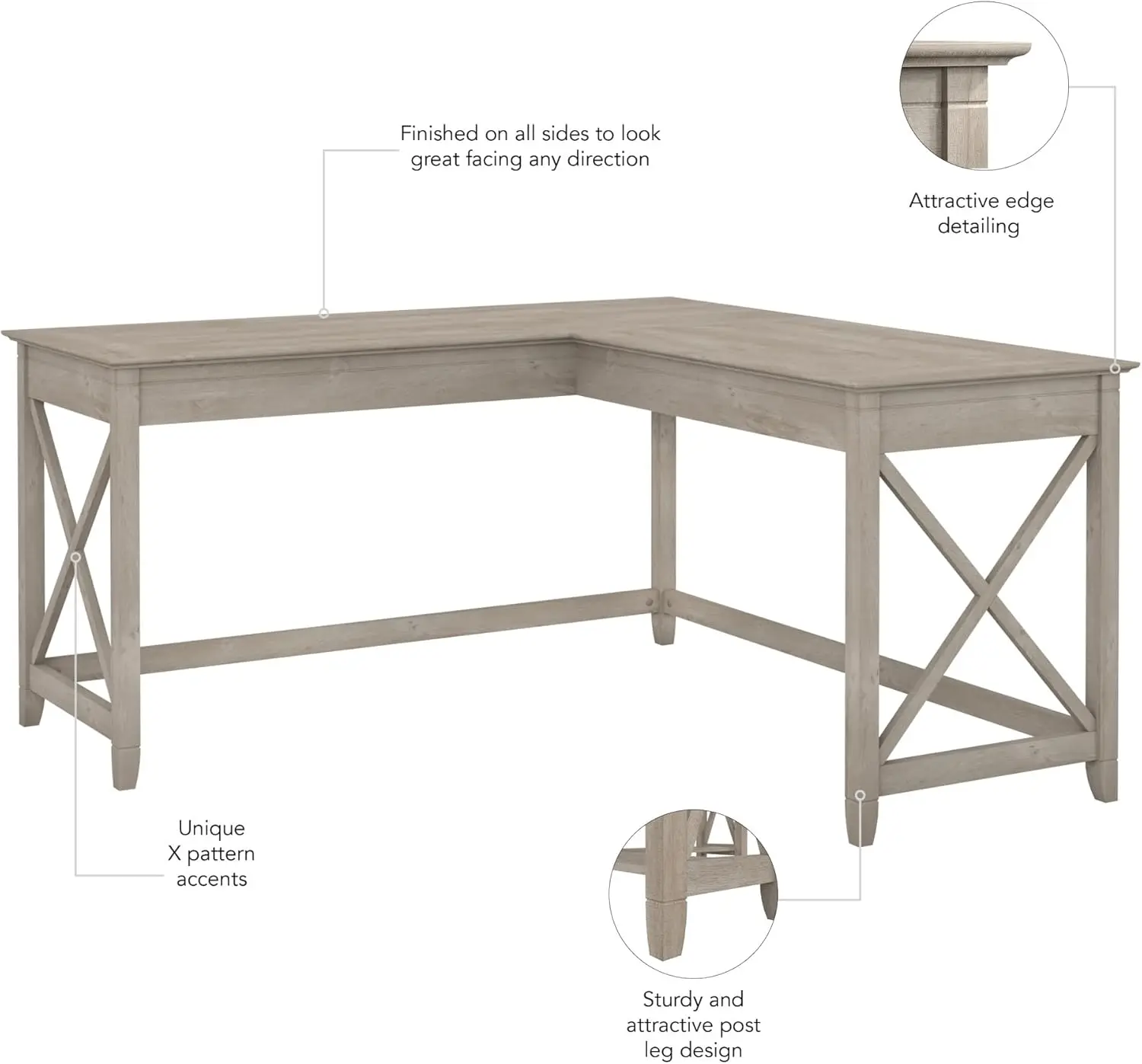 Finished on all sides to look great facing any direction

Attractive edge detailing

Unique X pattern accents

Sturdy and attractive post leg design