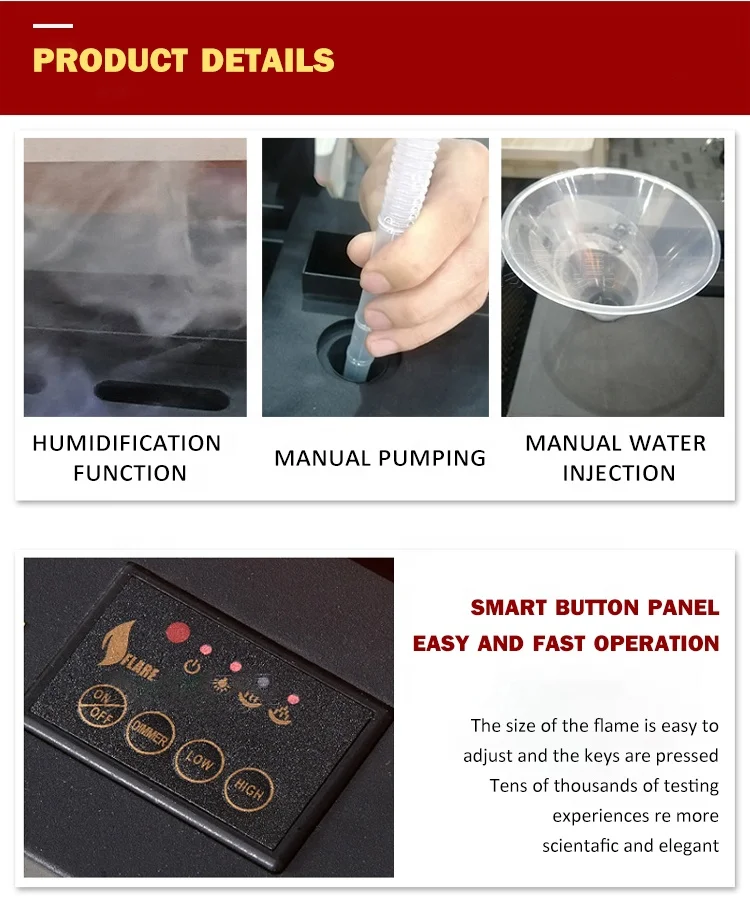 PRODUCT DETAILS

HUMIDIFICATION FUNCTION

MANUAL PUMPING

MANUAL WATER INJECTION

FLARE

ON OFF

DIMMER

LOW

HIGH

SMART BUTTON PANEL
EASY AND FAST OPERATION

The size of the flame is easy to adjust and the keys are pressed Tens of thousands of testing experiences re more scientafic and elegant