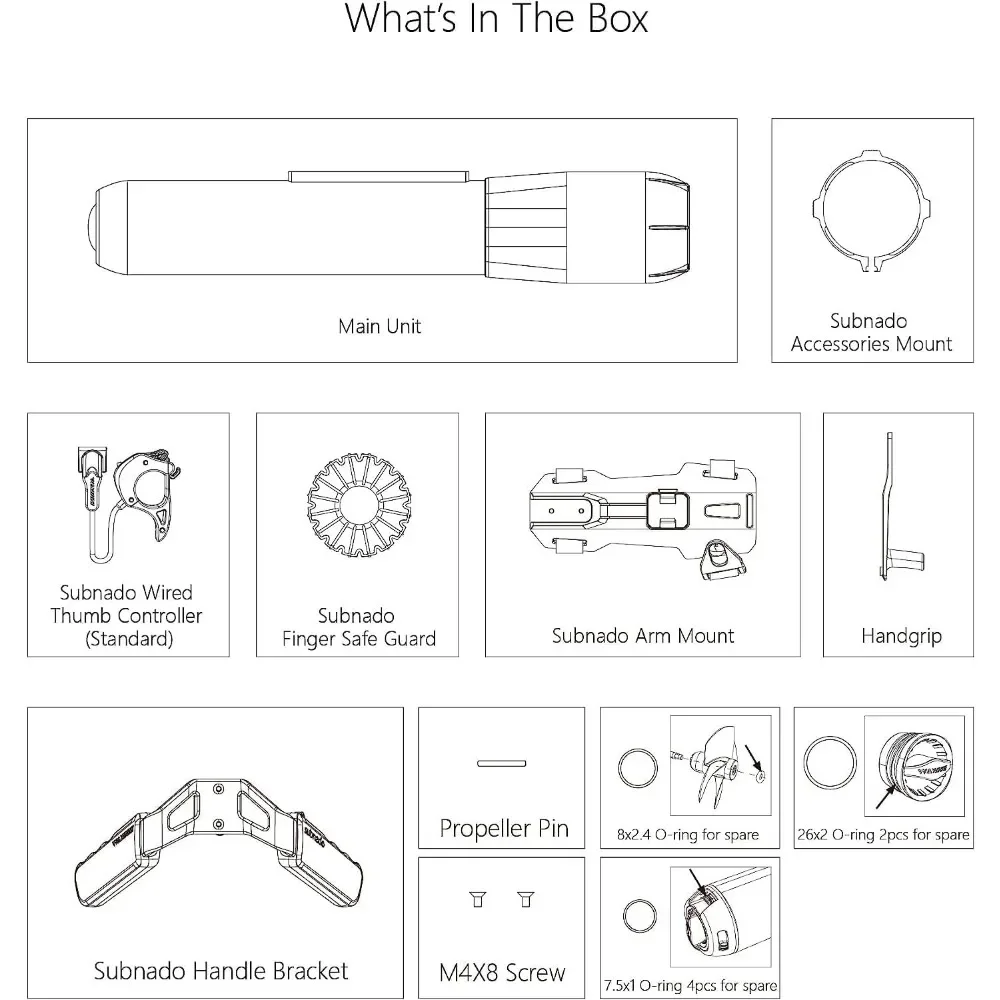 What's In The Box

Main Unit

Subnado Accessories Mount

Subnado Wired Thumb Controller (Standard)

Subnado Finger Safe Guard

Subnado Arm Mount

Handgrip

Subnado Handle Bracket

Propeller Pin

8x2.4 O-ring for spare

26x2 O-ring 2pcs for spare

M4X8 Screw

7.5x1 O-ring 4pcs for spare