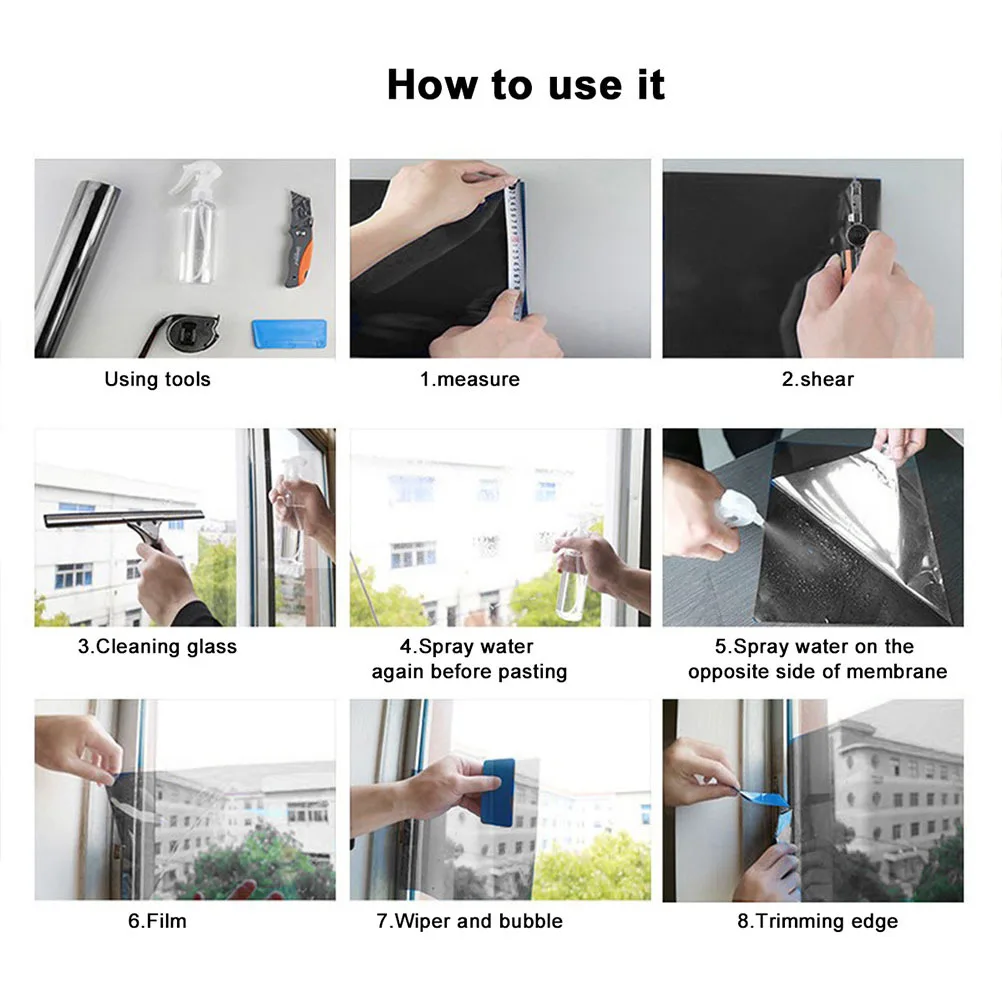 How to use it

Using tools

1.measure

2.shear

3.Cleaning glass

4.Spray water again before pasting

5.Spray water on the opposite side of membrane

6.Film

7.Wiper and bubble

8.Trimming edge