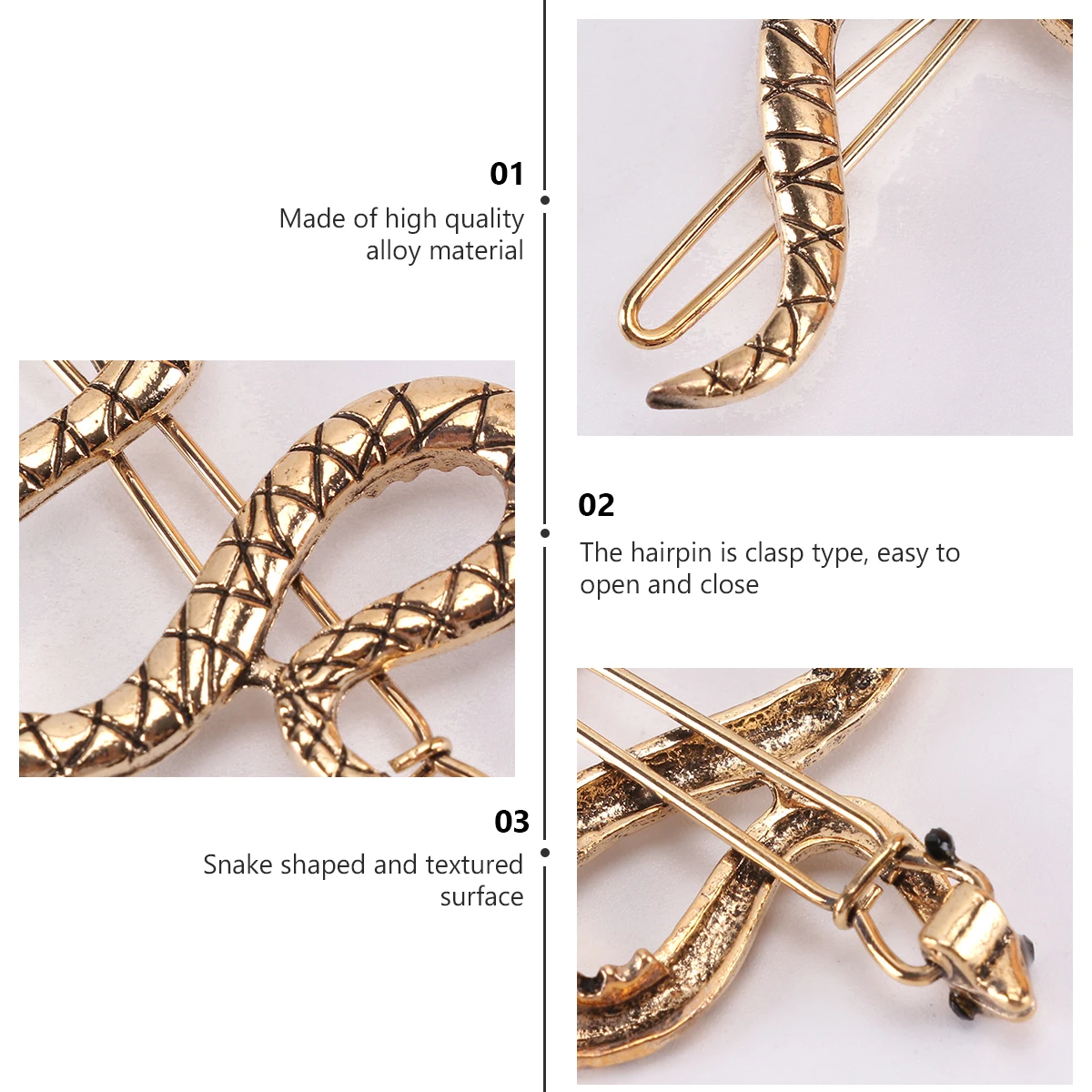 01
Made of high quality alloy material

02
The hairpin is clasp type, easy to open and close

03
Snake shaped and textured surface