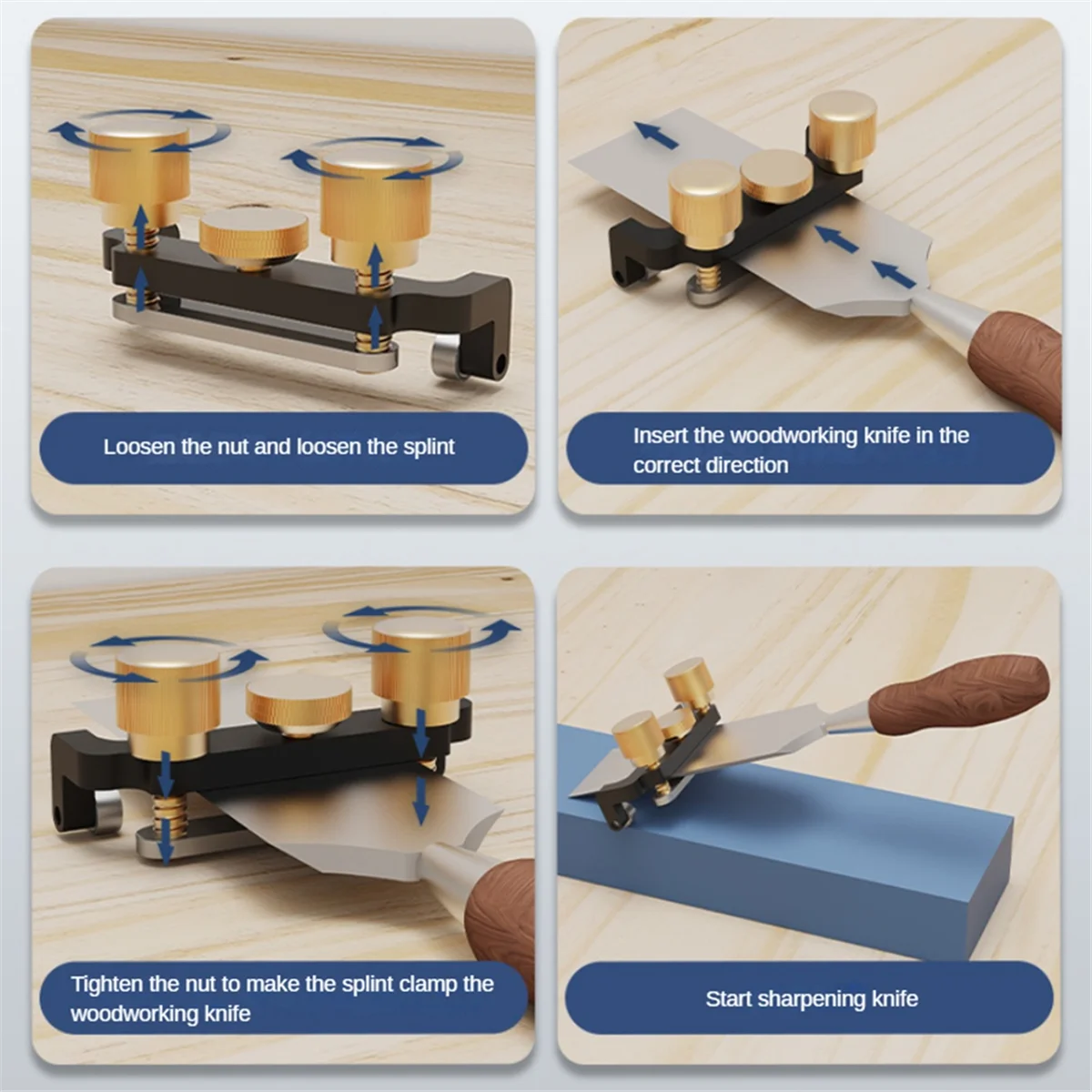 Loosen the nut and loosen the splint

Insert the woodworking knife in the correct direction

Tighten the nut to make the splint clamp the woodworking knife

Start sharpening knife