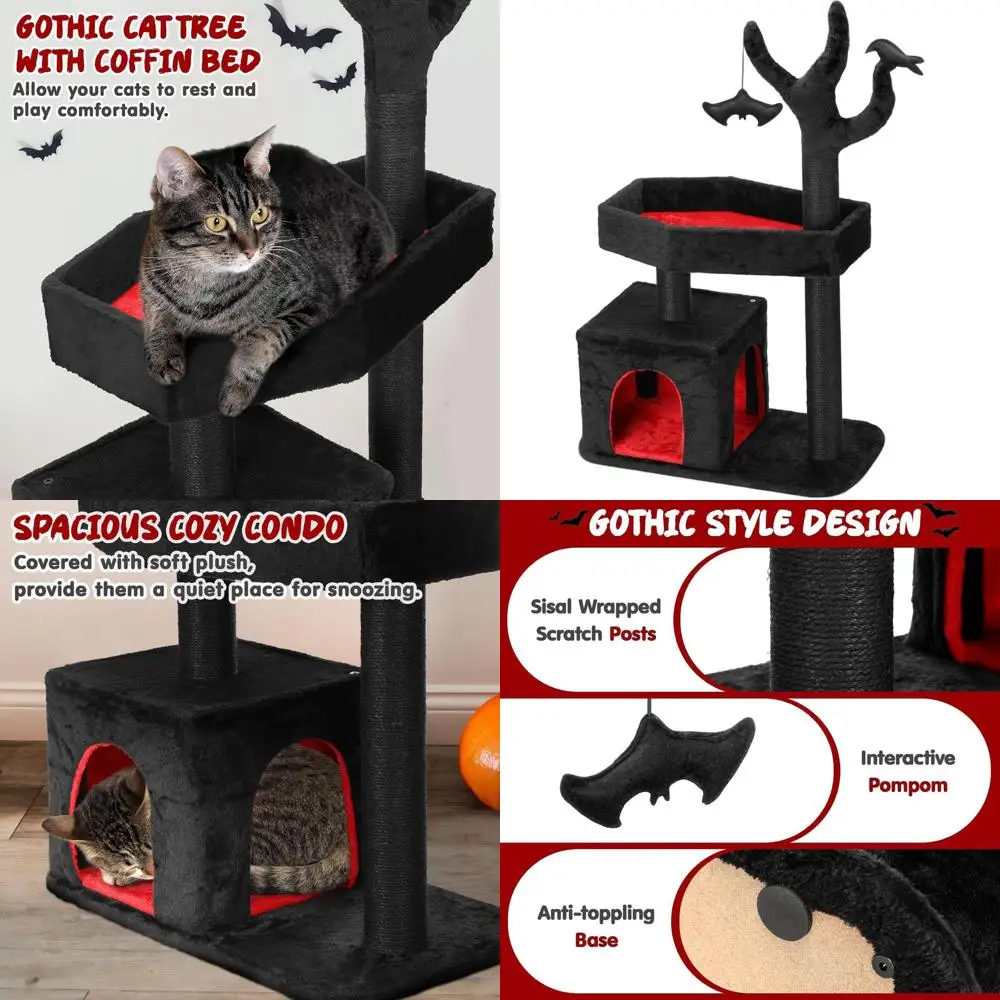 GOTHIC CAT TREE WITH COFFIN BED

Allow your cats to rest and play comfortably.

SPACIOUS COZY CONDO

Covered with soft plush, provide them a quiet place for snoozing.

GOTHIC STYLE DESIGN

Sisal Wrapped Scratch Posts

Interactive Pompom

Anti-toppling Base