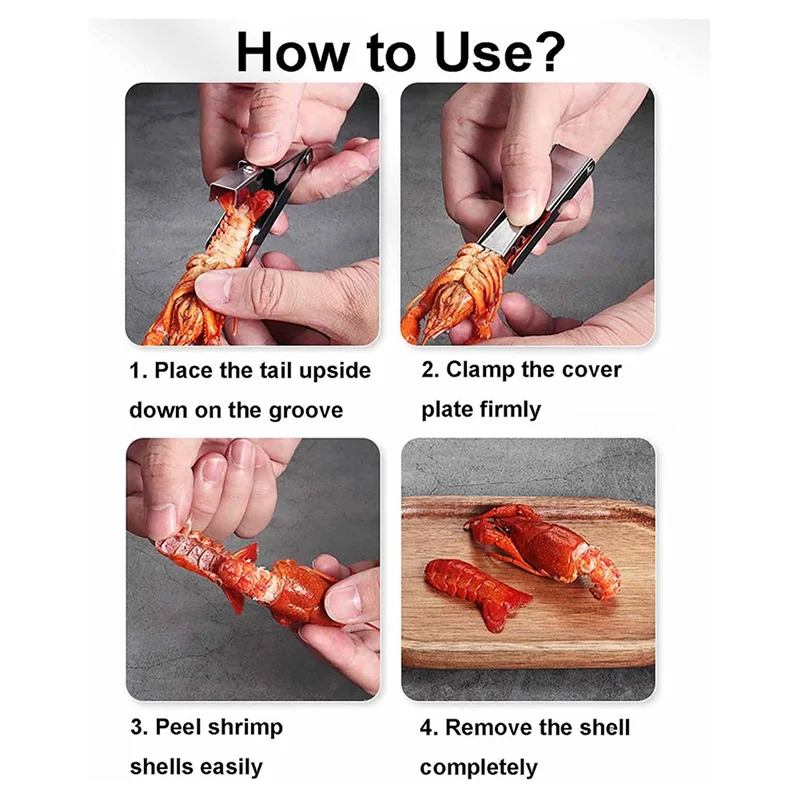 How to Use?

1. Place the tail upside down on the groove

2. Clamp the cover plate firmly

3. Peel shrimp shells easily

4. Remove the shell completely