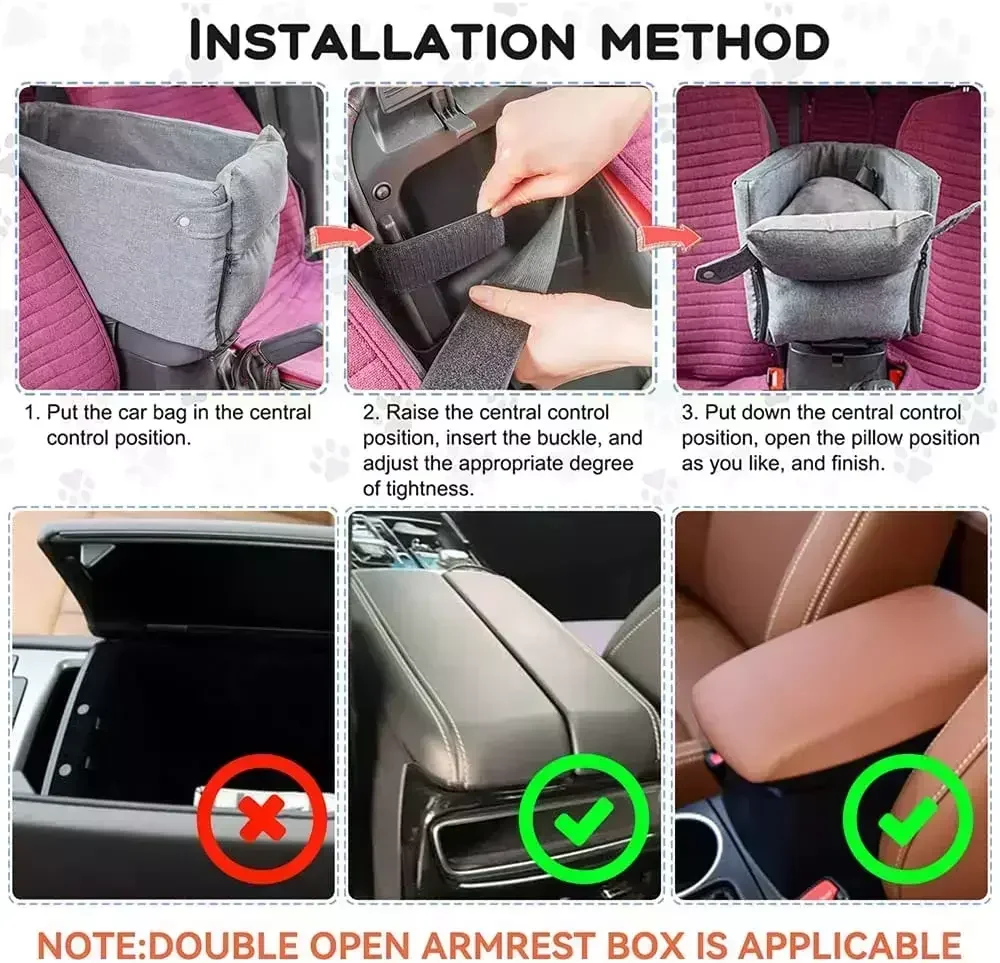 INSTALLATION METHOD

1. Put the car bag in the central control position.

2. Raise the central control position, insert the buckle, and adjust the appropriate degree of tightness.

3. Put down the central control position, open the pillow position as you like, and finish.

NOTE:DOUBLE OPEN ARMREST BOX IS APPLICABLE