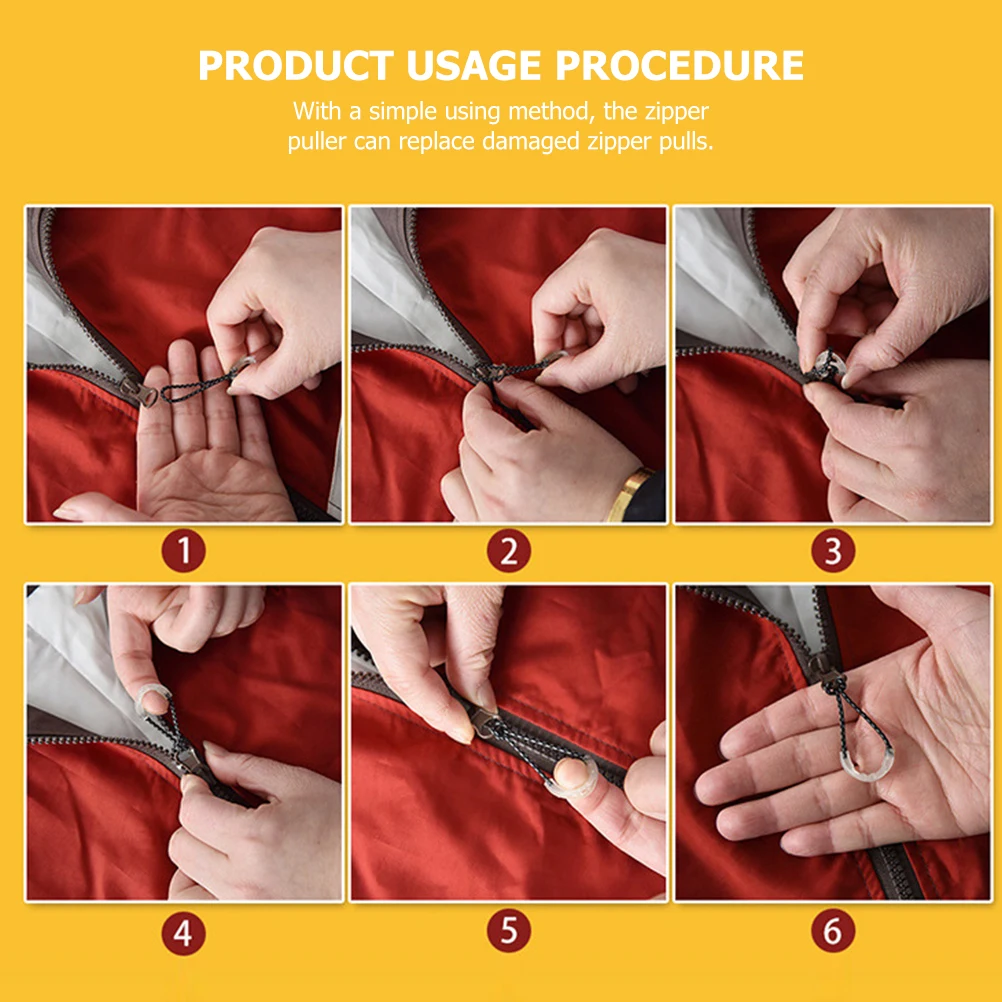 PRODUCT USAGE PROCEDURE
With a simple using method, the zipper puller can replace damaged zipper pulls.

1
2
3
4
5
6