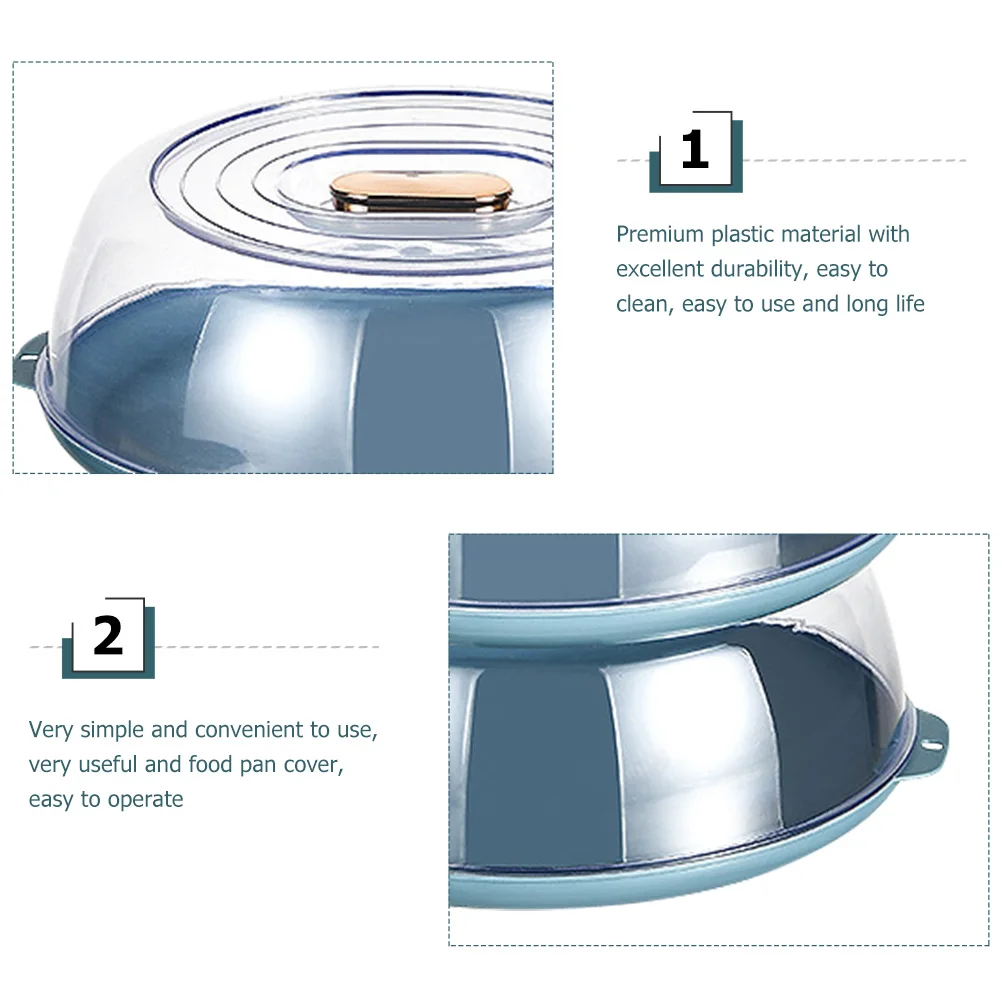 1

Premium plastic material with excellent durability, easy to clean, easy to use and long life

2

Very simple and convenient to use, very useful and food pan cover, easy to operate