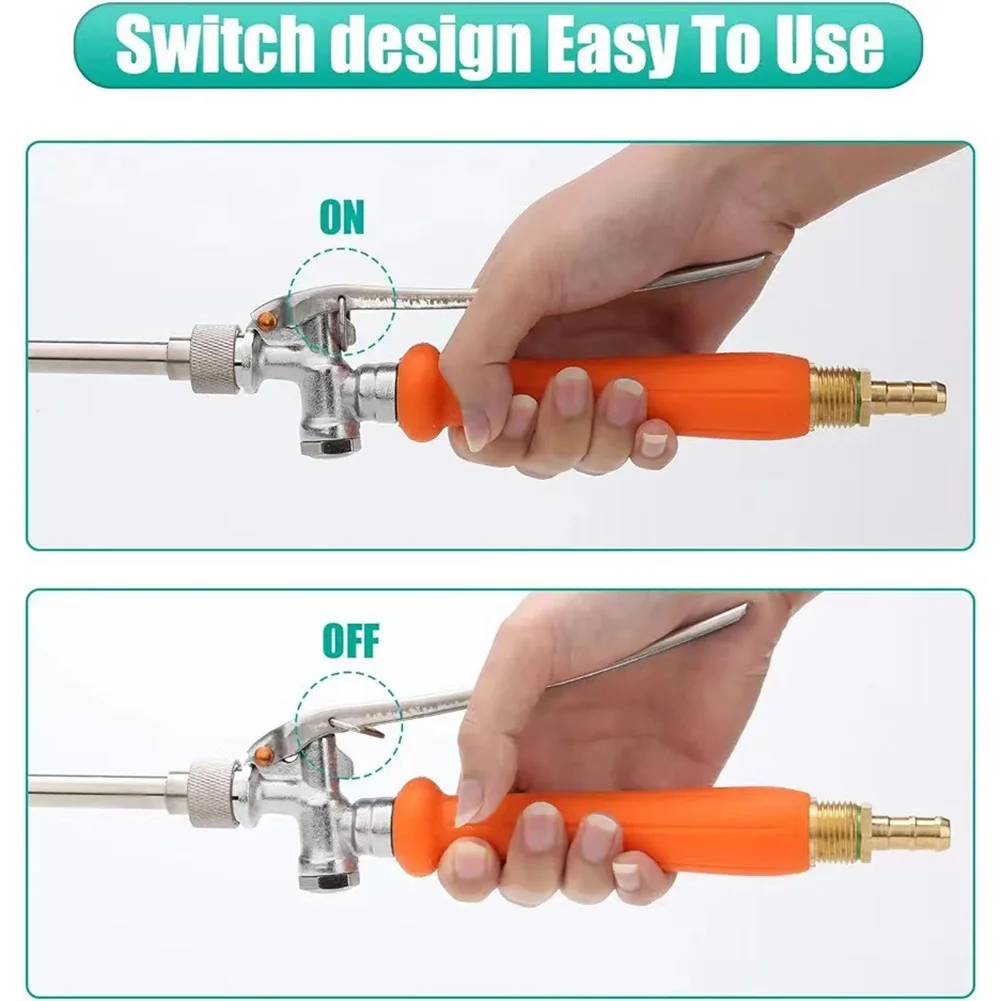 Switch design Easy To Use

ON

OFF