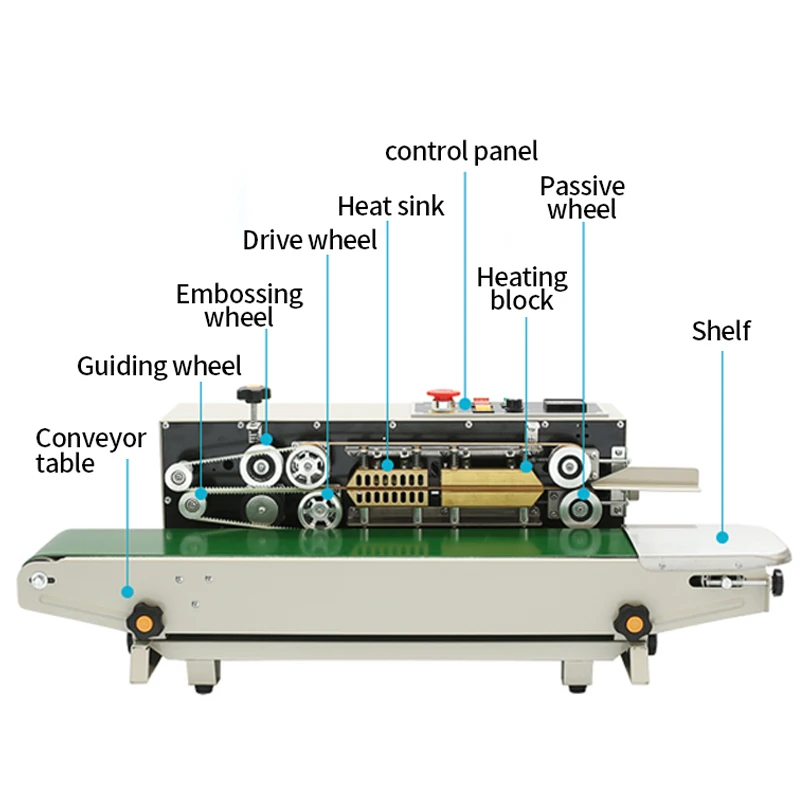 control panel

Passive wheel

Heat sink

Drive wheel

Heating block

Embossing wheel

Shelf

Guiding wheel

Conveyor table