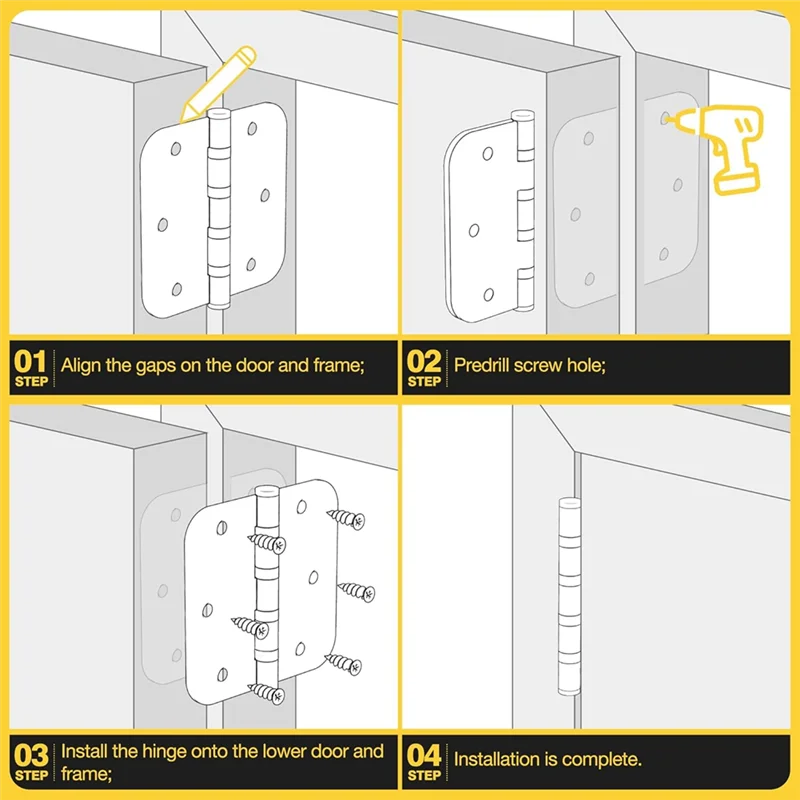 01 STEP Align the gaps on the door and frame;

02 STEP Predrill screw hole;

03 STEP Install the hinge onto the lower door and frame;

04 STEP Installation is complete.