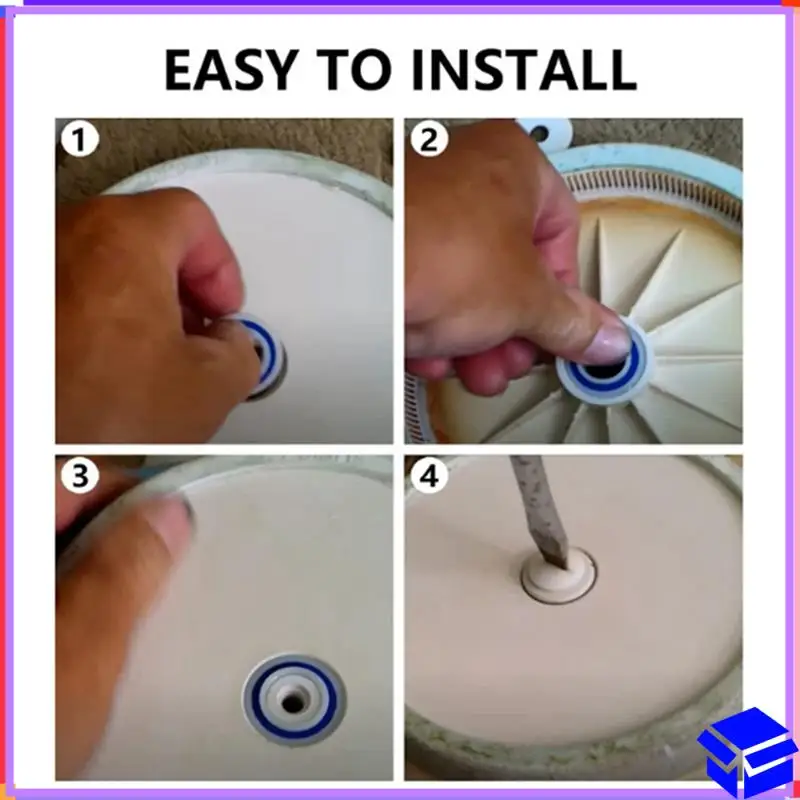 EASY TO INSTALL

1

2

3

4