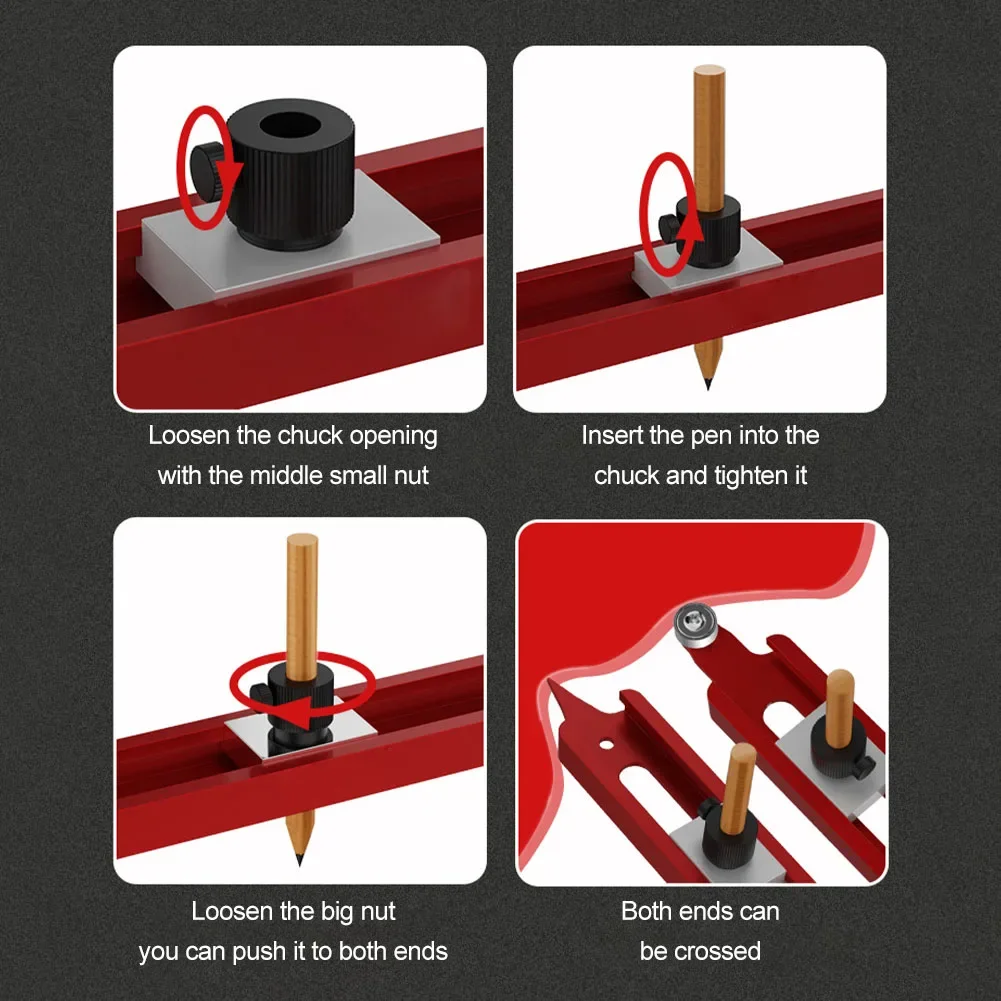 Loosen the chuck opening with the middle small nut

Insert the pen into the chuck and tighten it

Loosen the big nut you can push it to both ends

Both ends can be crossed