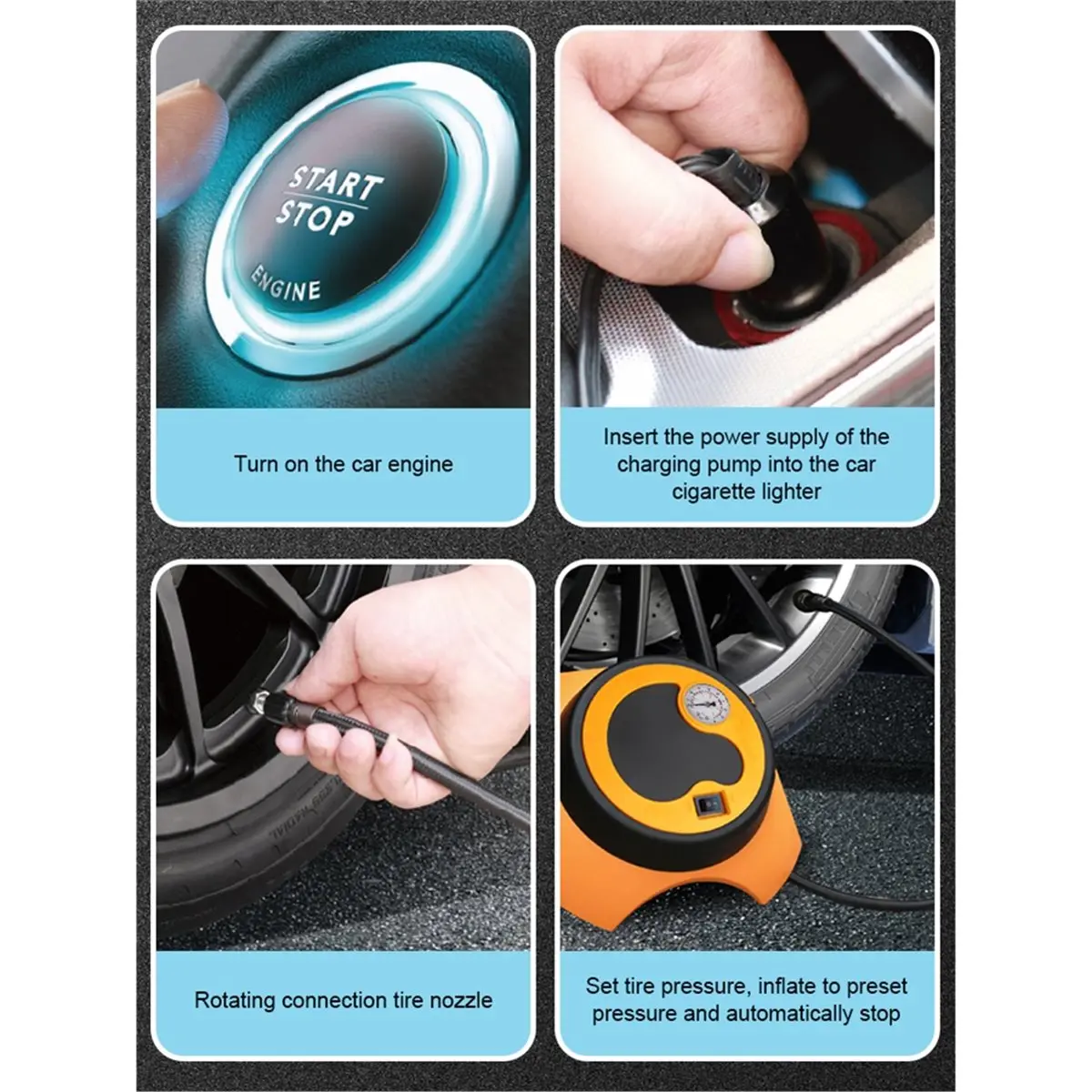 START
STOP
ENGINE

Turn on the car engine

Insert the power supply of the charging pump into the car cigarette lighter

Rotating connection tire nozzle

Set tire pressure, inflate to preset pressure and automatically stop