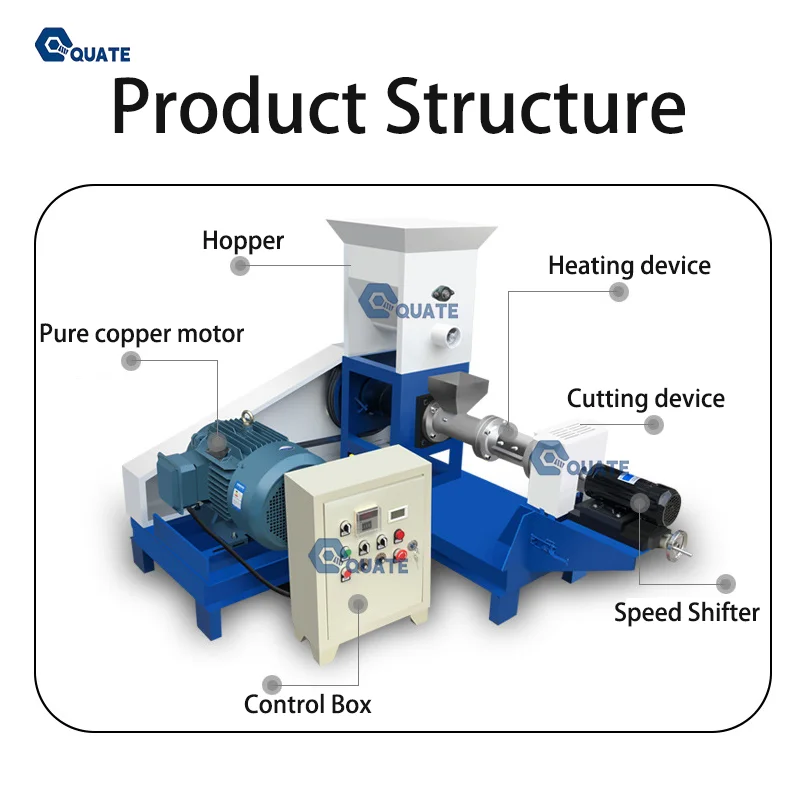 QUATE

Product Structure

Hopper

Heating device

QUATE

Pure copper motor

Cutting device

QUATE

QUATE

Speed Shifter

Control Box