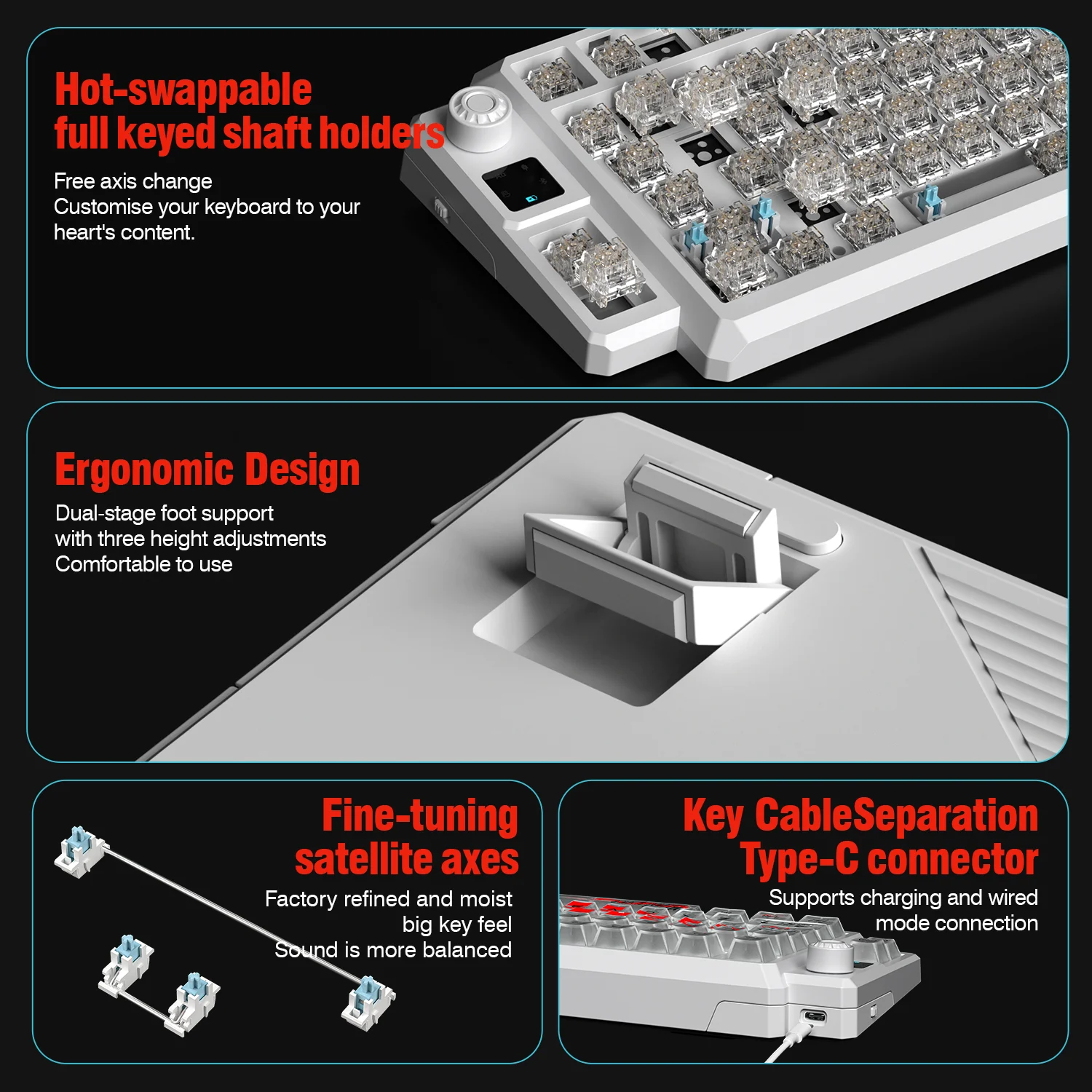 Hot-swappable
full keyed shaft holders

Free axis change
Customise your keyboard to your heart's content.

Ergonomic Design

Dual-stage foot support
with three height adjustments
Comfortable to use

Fine-tuning
satellite axes

Factory refined and moist
big key feel
Sound is more balanced

Key CableSeparation
Type-C connector

Supports charging and wired
mode connection