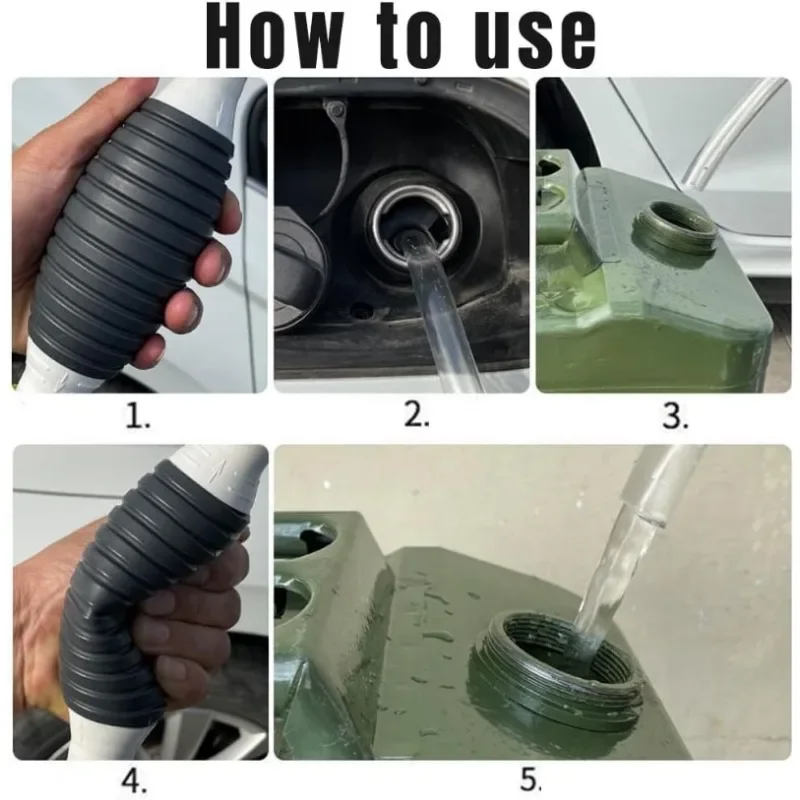 How to use

1.

2.

3.

4.

5.