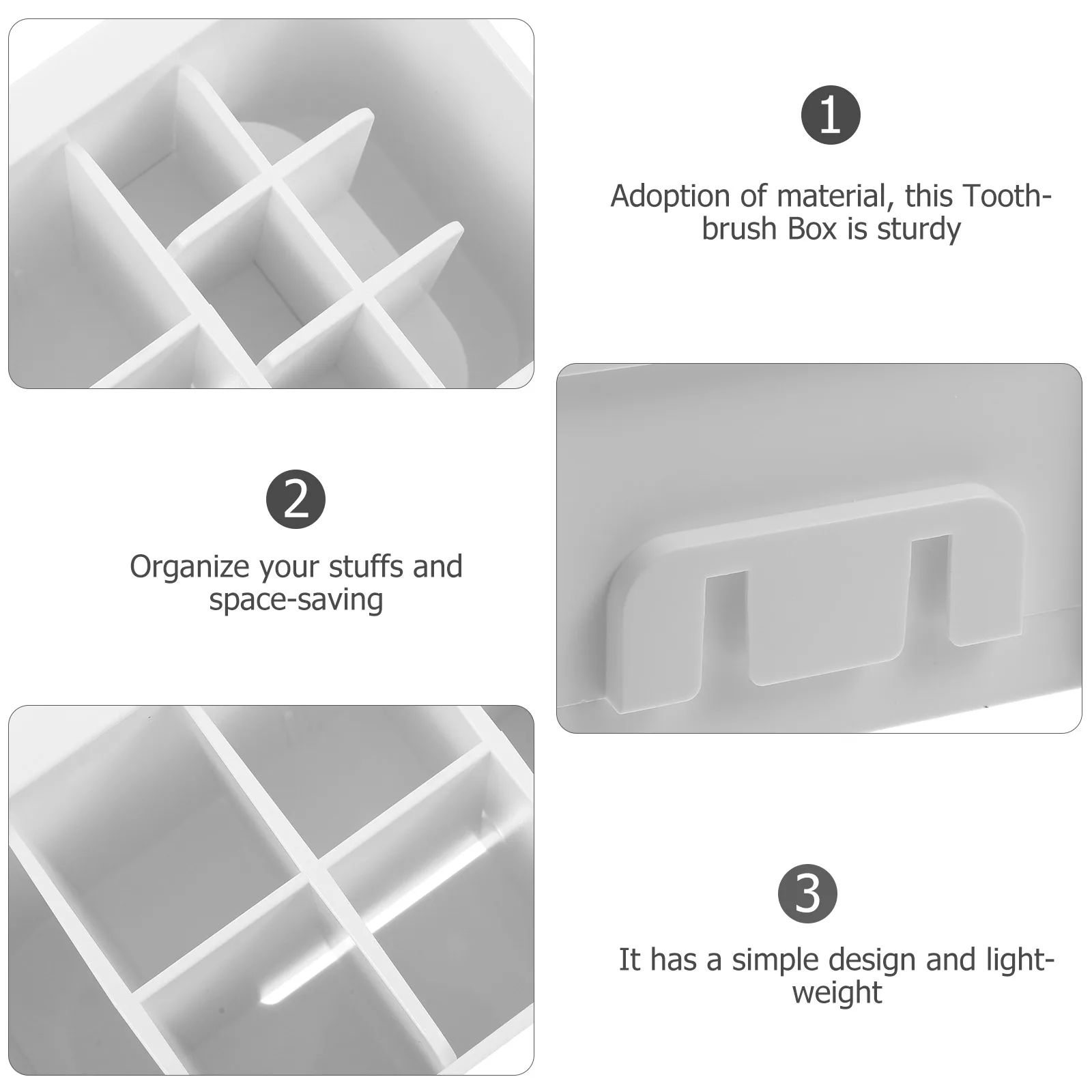 1

Adoption of material, this Toothbrush Box is sturdy

2

Organize your stuffs and space-saving

3

It has a simple design and lightweight