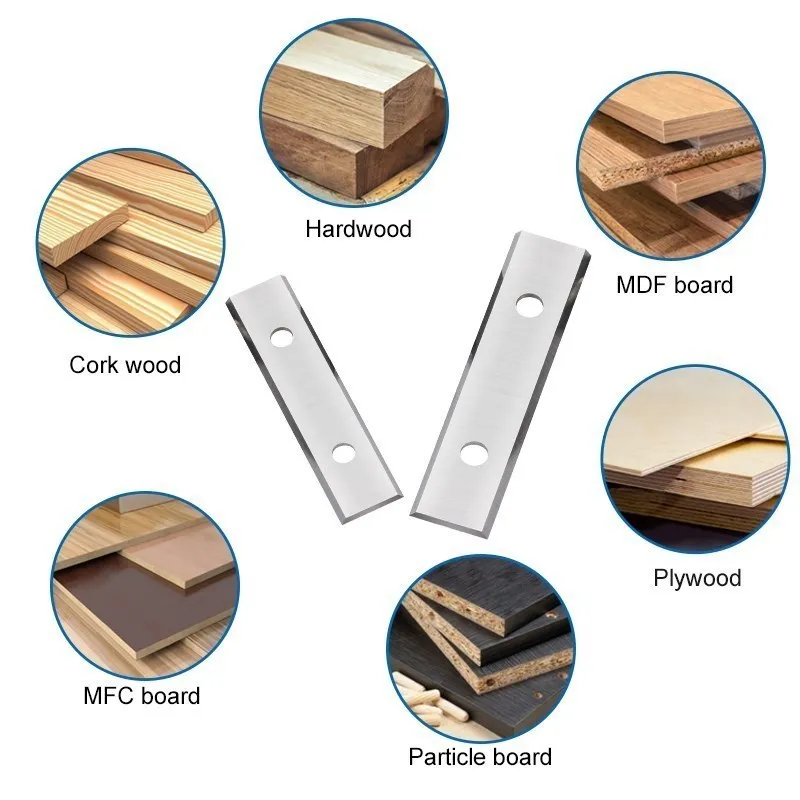 Hardwood

MDF board

Cork wood

Plywood

MFC board

Particle board