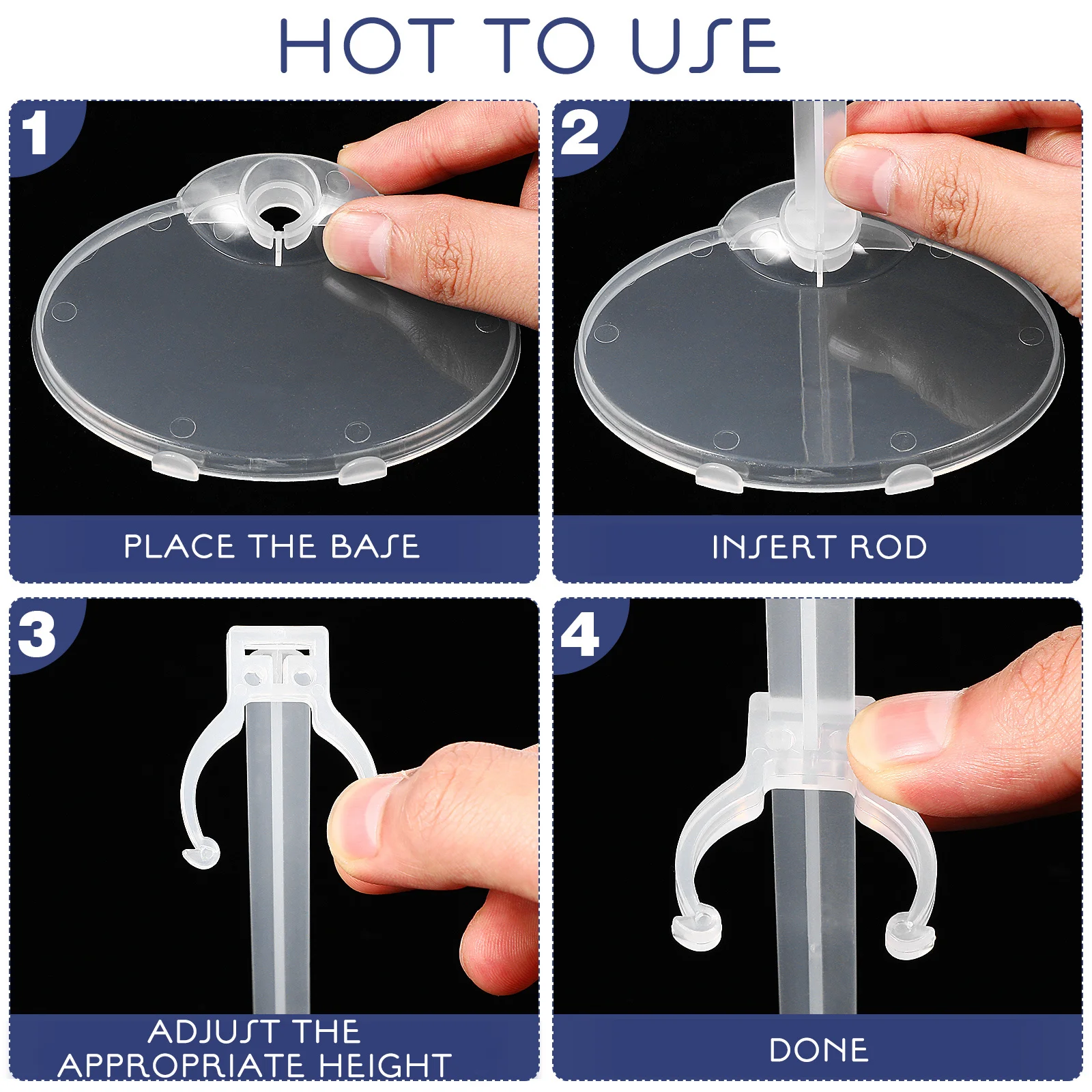 HOT TO USE

1

PLACE THE BASE

2

INSERT ROD

3

ADJUST THE APPROPRIATE HEIGHT

4

DONE