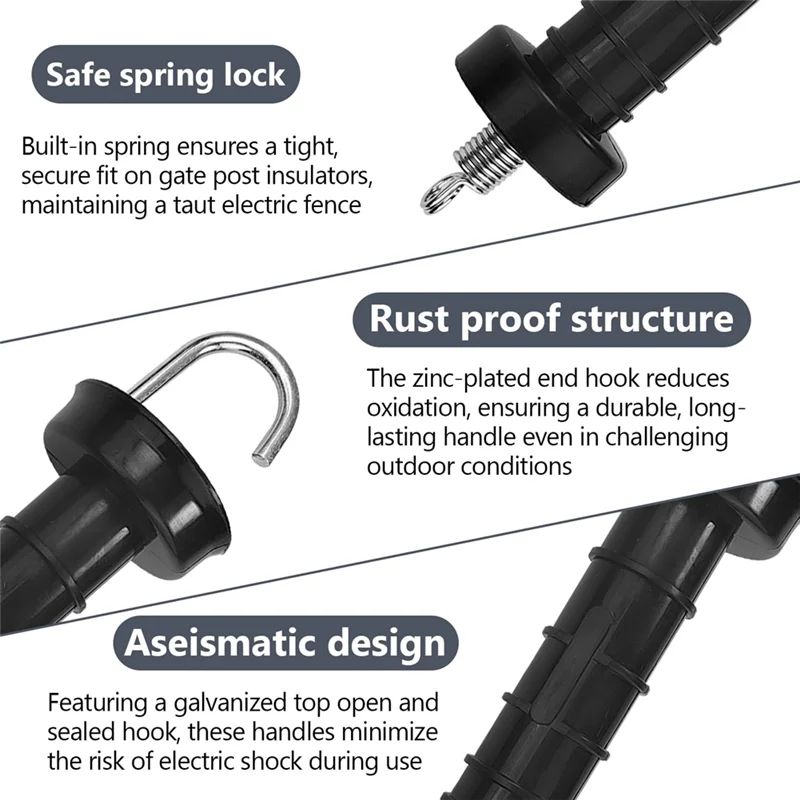 Safe spring lock

Built-in spring ensures a tight, secure fit on gate post insulators, maintaining a taut electric fence

Rust proof structure

The zinc-plated end hook reduces oxidation, ensuring a durable, long-lasting handle even in challenging outdoor conditions

Aseismatic design

Featuring a galvanized top open and sealed hook, these handles minimize the risk of electric shock during use