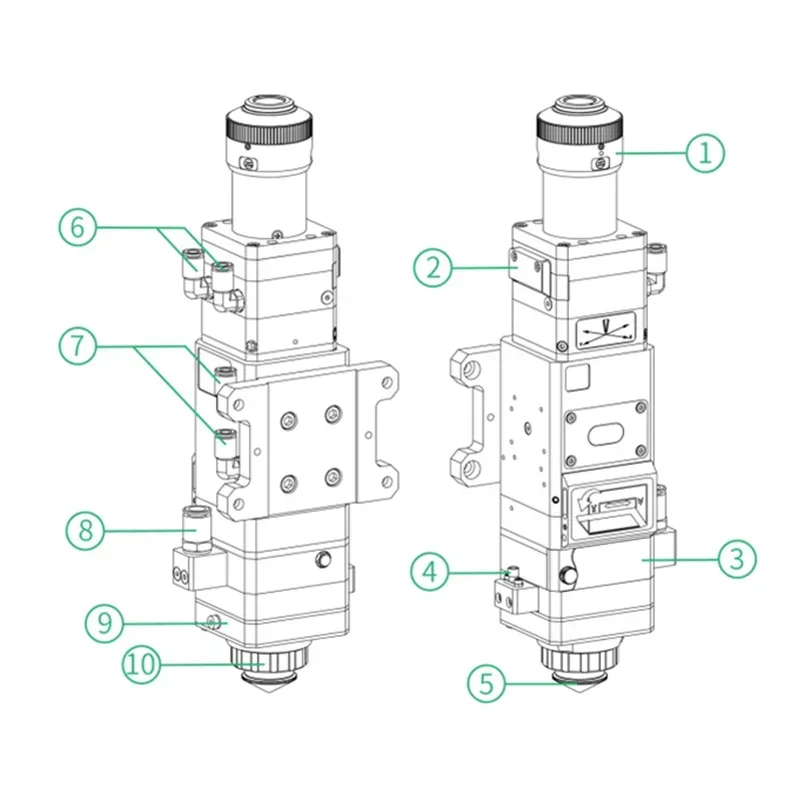 6
7
8
9
10
1
2
3
4
5