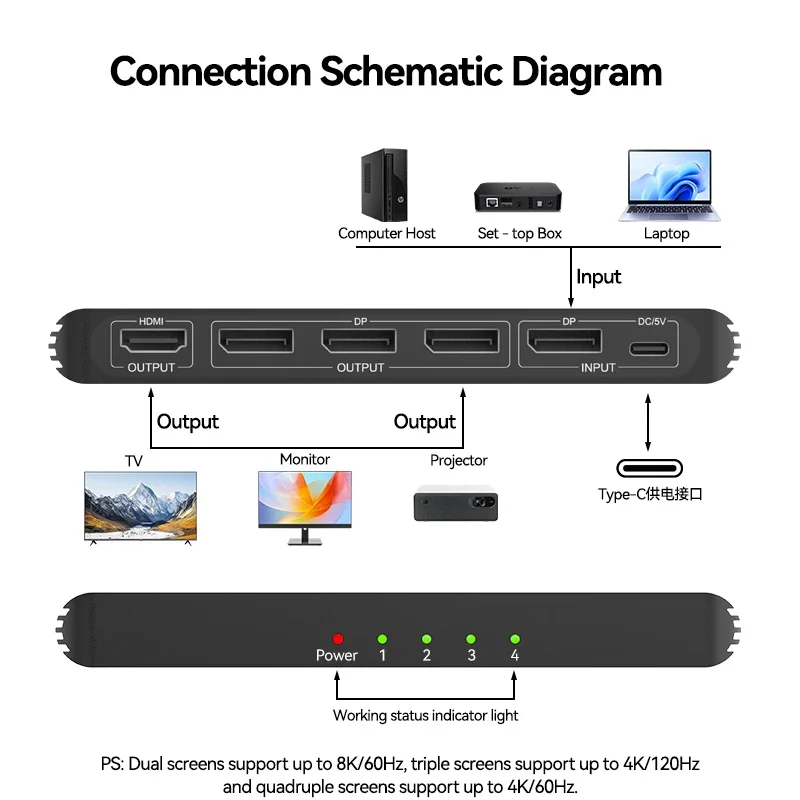 Connection Schematic Diagram

Computer Host
Set - top Box
Laptop

Input

HDMI
OUTPUT
DP
OUTPUT
DP
INPUT
DC/5V

Output
Output

TV
Monitor
Projector
Type-C供电接口

Power 1 2 3 4

Working status indicator light

PS: Dual screens support up to 8K/60Hz, triple screens support up to 4K/120Hz and quadruple screens support up to 4K/60Hz.