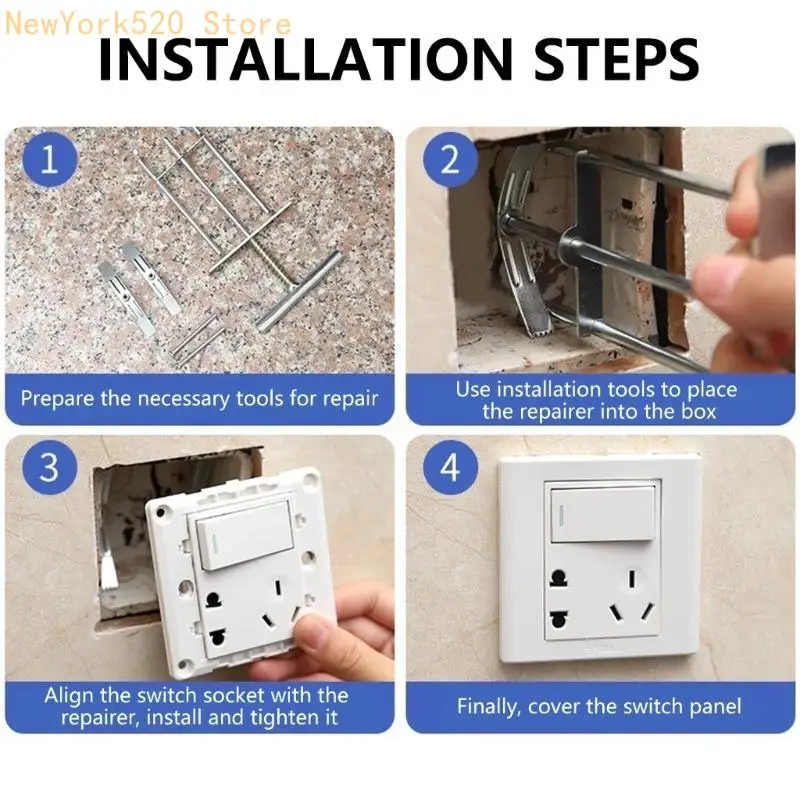 NewYork520 Store

INSTALLATION STEPS

1

Prepare the necessary tools for repair

2

Use installation tools to place the repairer into the box

3

Align the switch socket with the repairer, install and tighten it

4

Finally, cover the switch panel