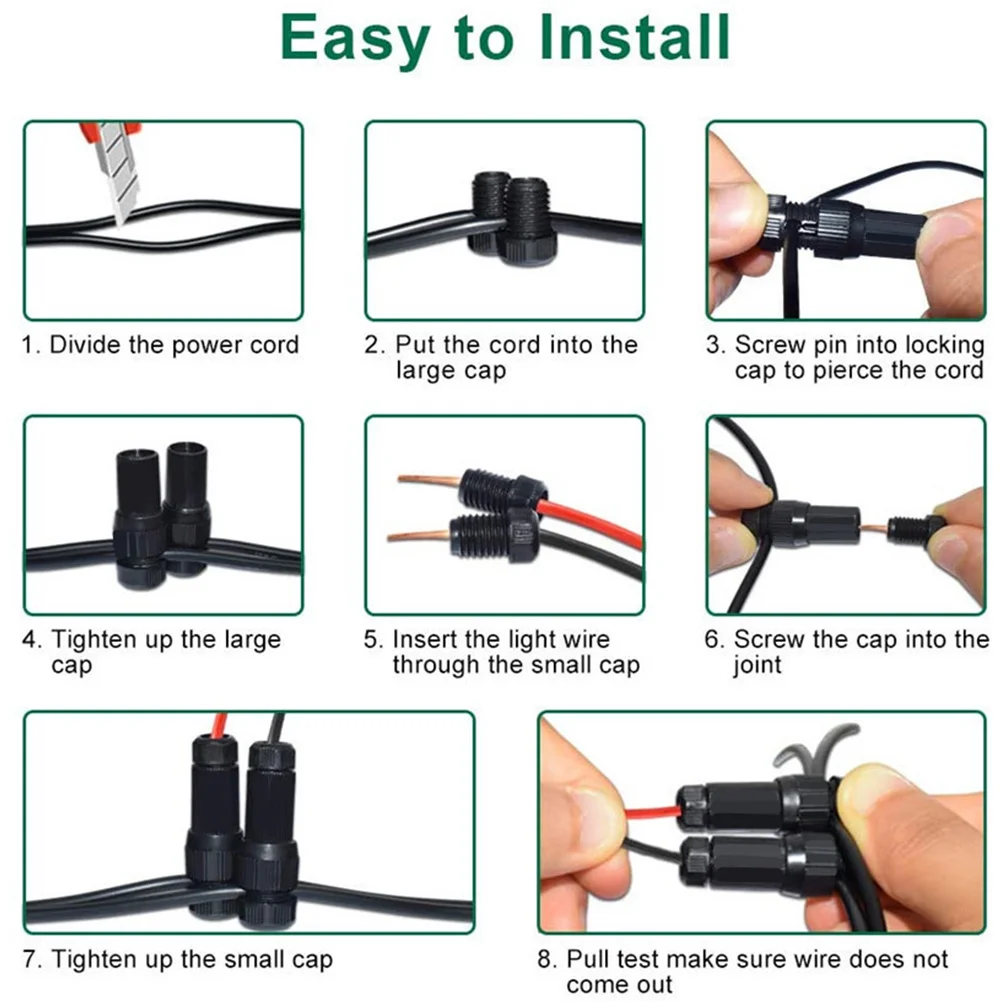 Easy to Install

1. Divide the power cord

2. Put the cord into the large cap

3. Screw pin into locking cap to pierce the cord

4. Tighten up the large cap

5. Insert the light wire through the small cap

6. Screw the cap into the joint

7. Tighten up the small cap

8. Pull test make sure wire does not come out