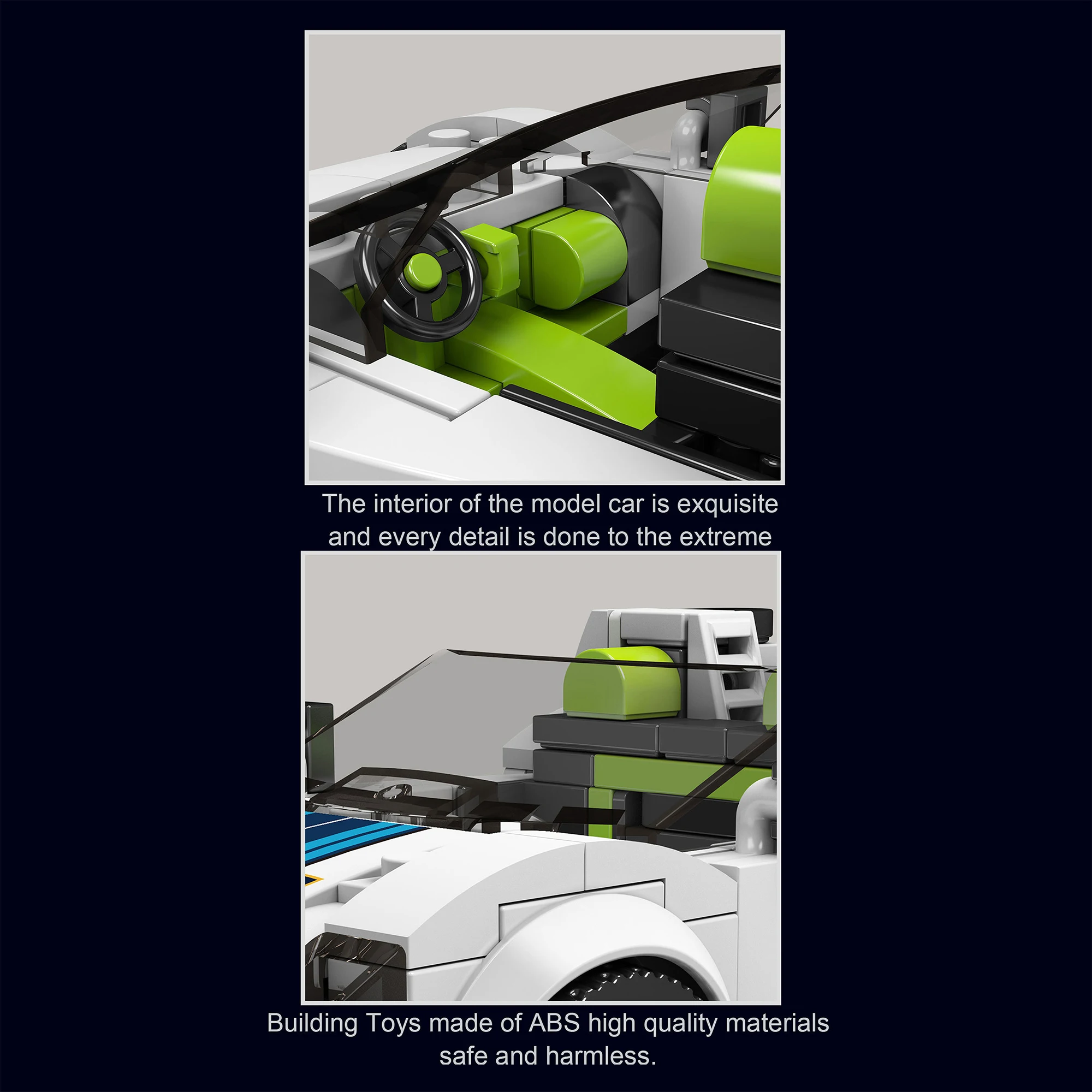 The interior of the model car is exquisite and every detail is done to the extreme

Building Toys made of ABS high quality materials safe and harmless.