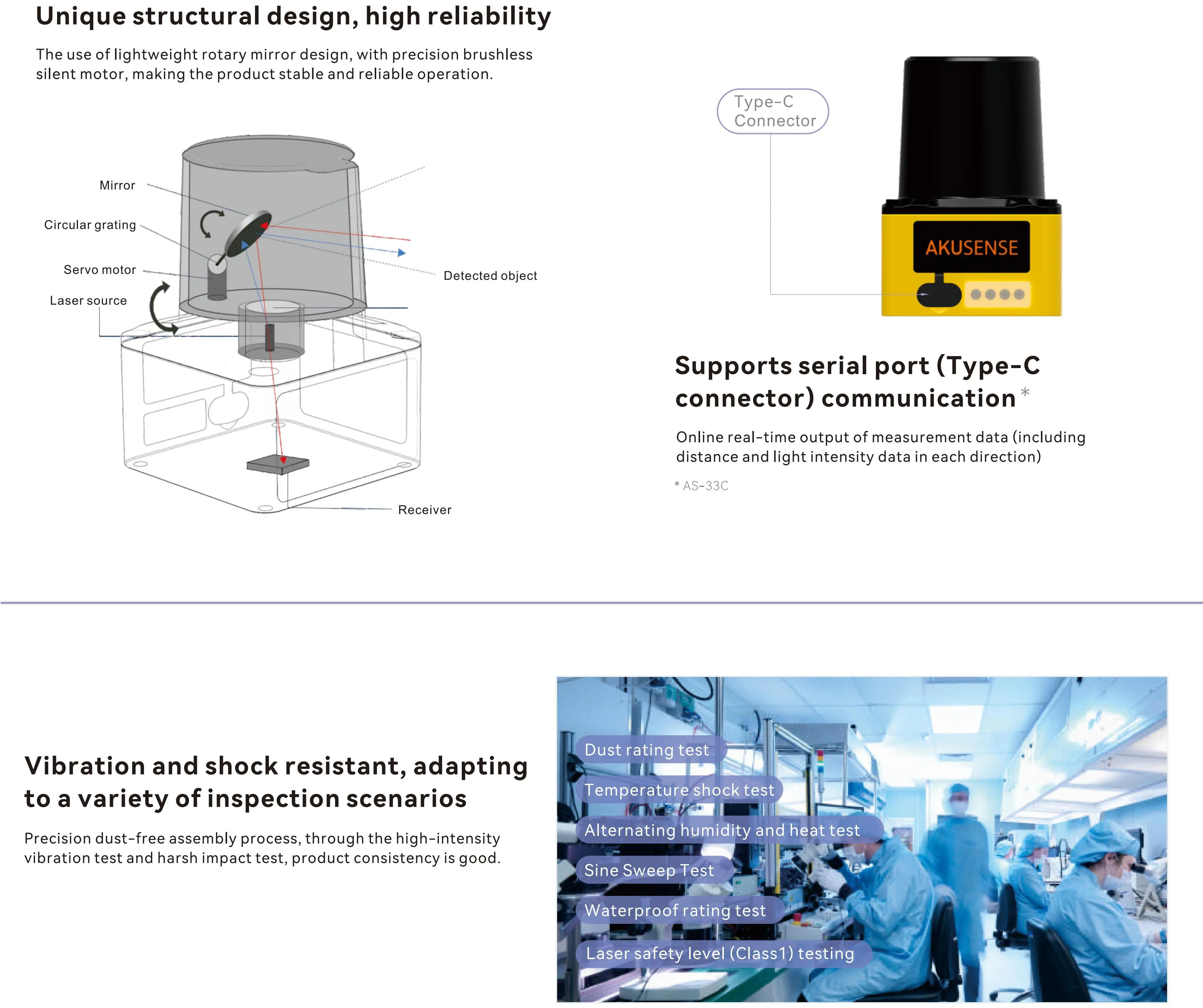 Unique structural design, high reliability

The use of lightweight rotary mirror design, with precision brushless silent motor, making the product stable and reliable operation.

Mirror

Circular grating

Servo motor

Laser source

Detected object

Receiver

Type-C Connector

AKUSENSE

Supports serial port (Type-C connector) communication *

Online real-time output of measurement data (including distance and light intensity data in each direction)

* AS-33C

Vibration and shock resistant, adapting to a variety of inspection scenarios

Precision dust-free assembly process, through the high-intensity vibration test and harsh impact test, product consistency is good.

Dust rating test

Temperature shock test

Alternating humidity and heat test

Sine Sweep Test

Waterproof rating test

Laser safety level (Class1) testing