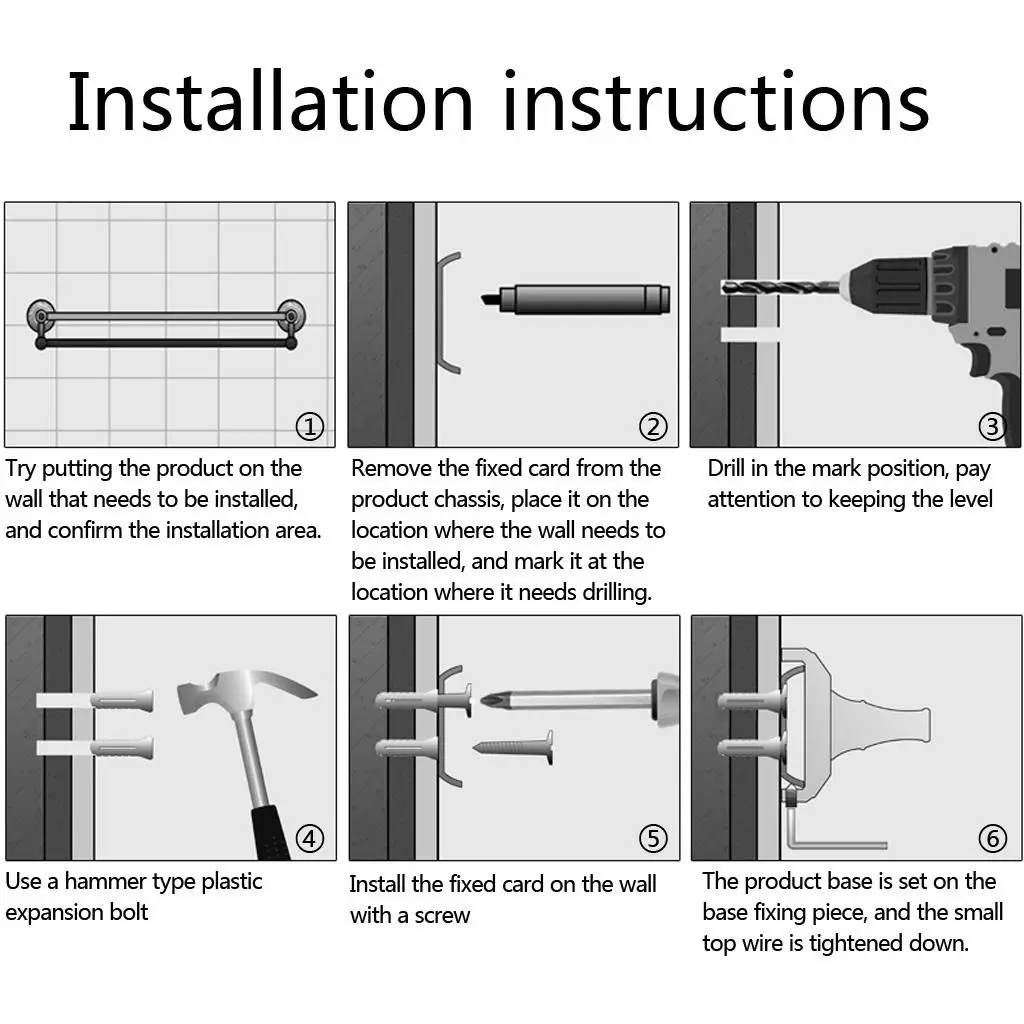 Installation instructions

①
Try putting the product on the wall that needs to be installed, and confirm the installation area.

②
Remove the fixed card from the product chassis, place it on the location where the wall needs to be installed, and mark it at the location where it needs drilling.

③
Drill in the mark position, pay attention to keeping the level

④
Use a hammer type plastic expansion bolt

⑤
Install the fixed card on the wall with a screw

⑥
The product base is set on the base fixing piece, and the small top wire is tightened down.