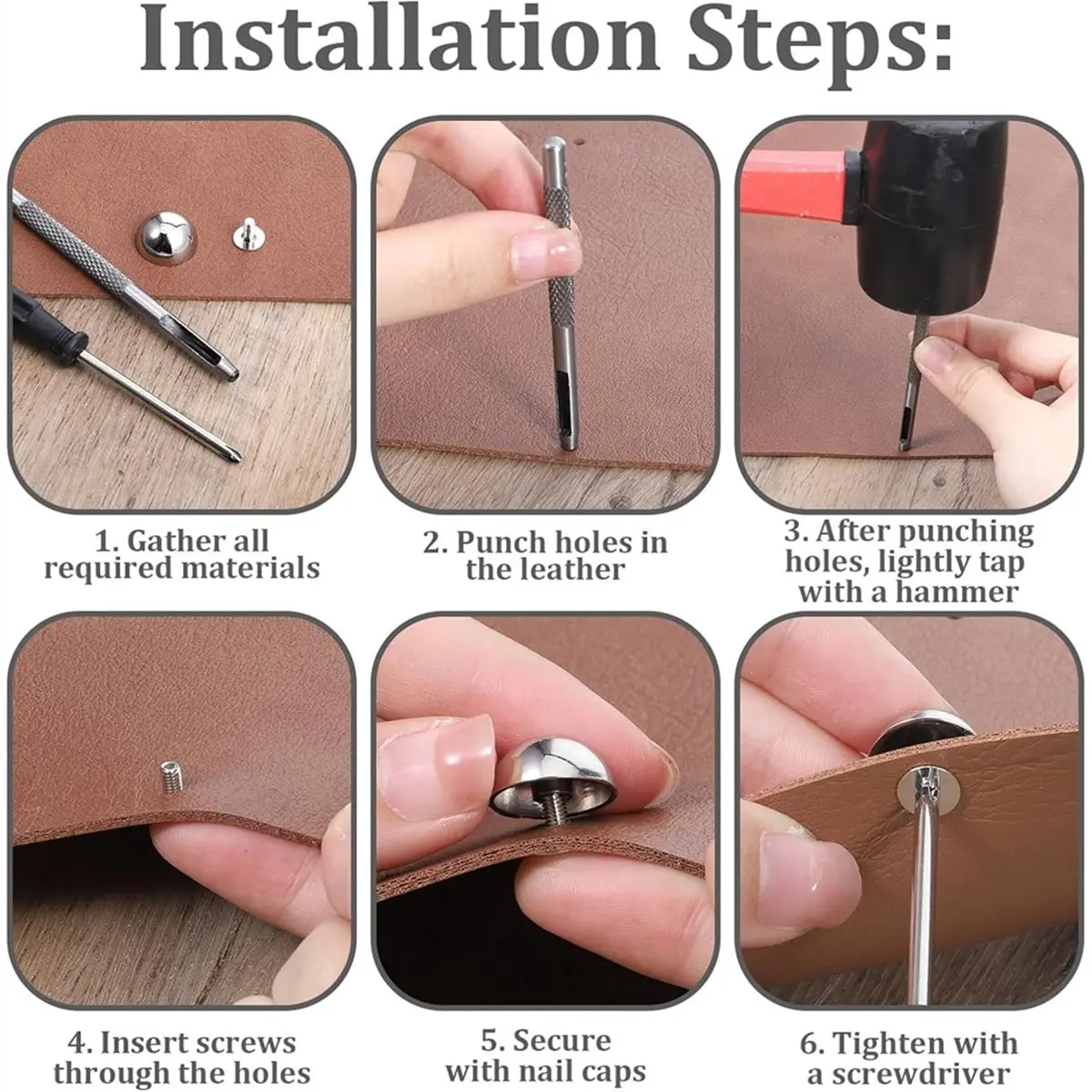 Installation Steps:

1. Gather all required materials

2. Punch holes in the leather

3. After punching holes, lightly tap with a hammer

4. Insert screws through the holes

5. Secure with nail caps

6. Tighten with a screwdriver