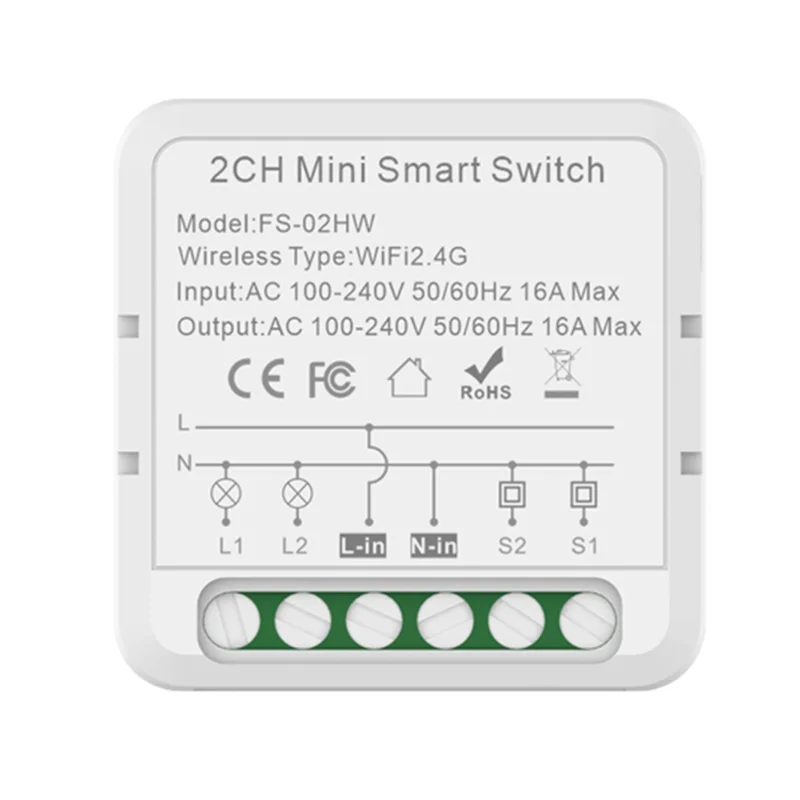 2CH Mini Smart Switch

Model:FS-02HW
Wireless Type:WiFi2.4G
Input:AC 100-240V 50/60Hz 16A Max
Output:AC 100-240V 50/60Hz 16A Max

CE FC RoHS

L
N

L1 L2 L-in N-in S2 S1