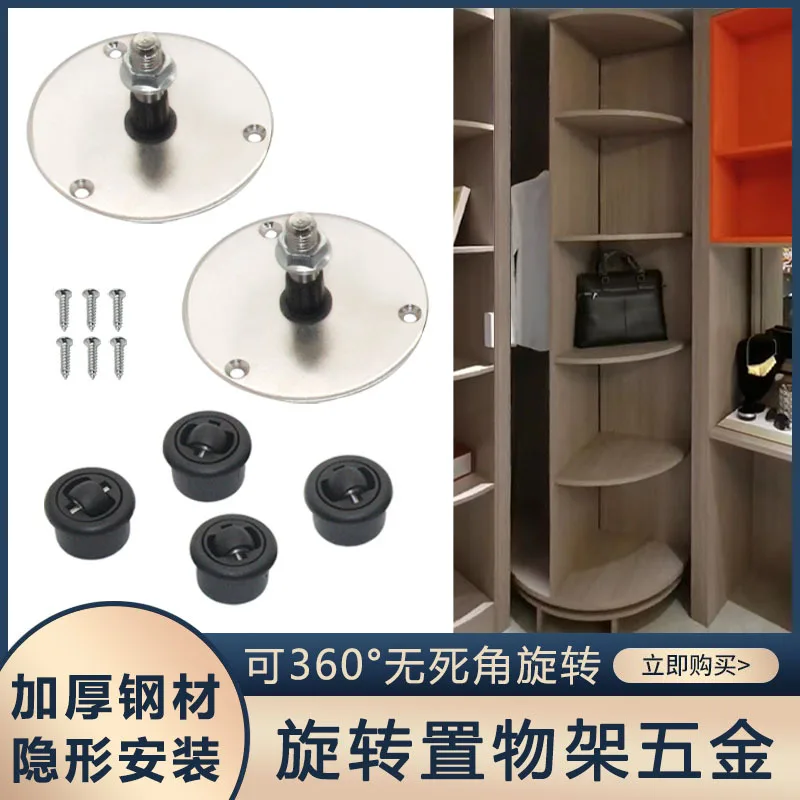 可360°无死角旋转
立即购买>
加厚钢材
隐形安装
旋转置物架五金