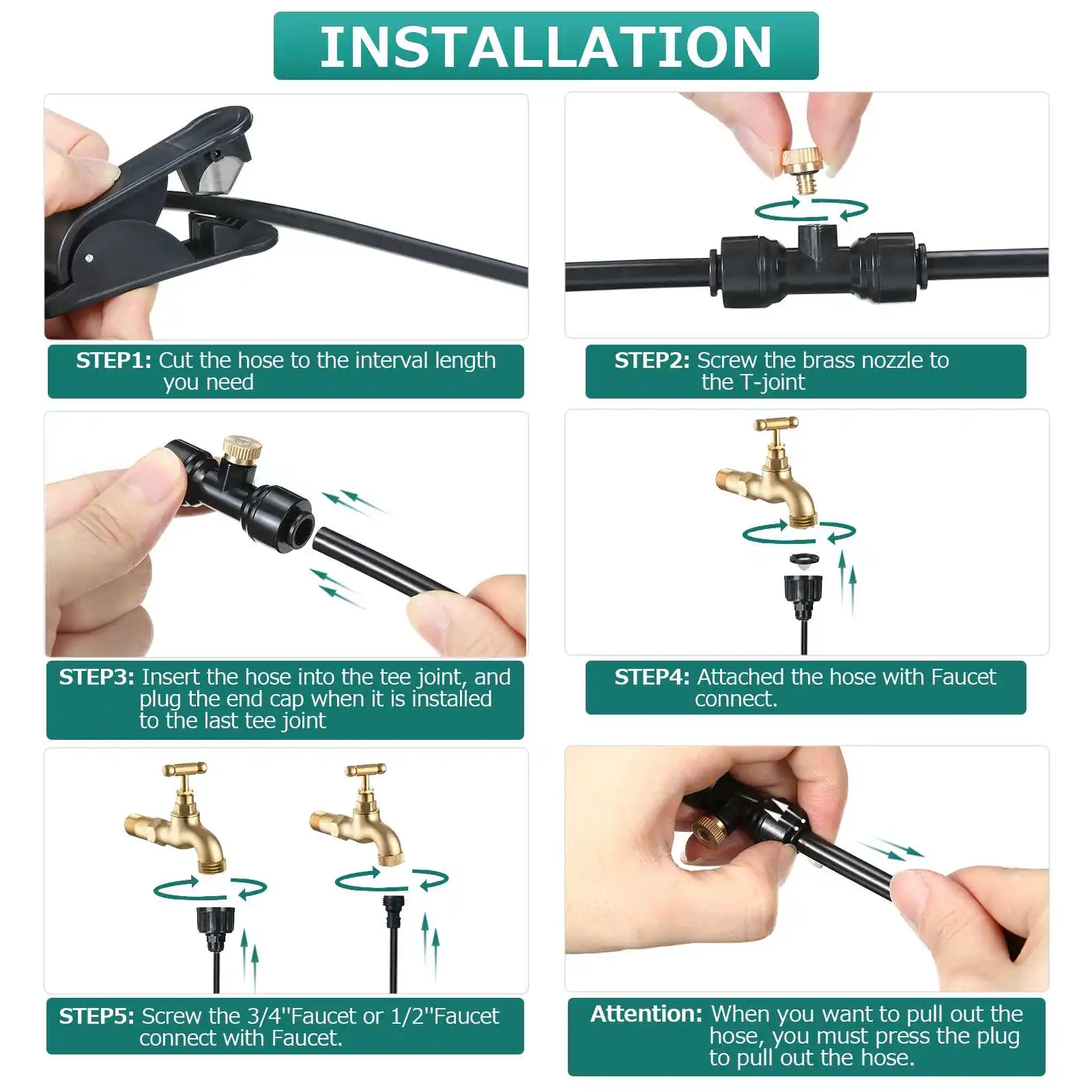 INSTALLATION

STEP1: Cut the hose to the interval length you need

STEP2: Screw the brass nozzle to the T-joint

STEP3: Insert the hose into the tee joint, and plug the end cap when it is installed to the last tee joint

STEP4: Attached the hose with Faucet connect.

STEP5: Screw the 3/4''Faucet or 1/2''Faucet connect with Faucet.

Attention: When you want to pull out the hose, you must press the plug to pull out the hose.