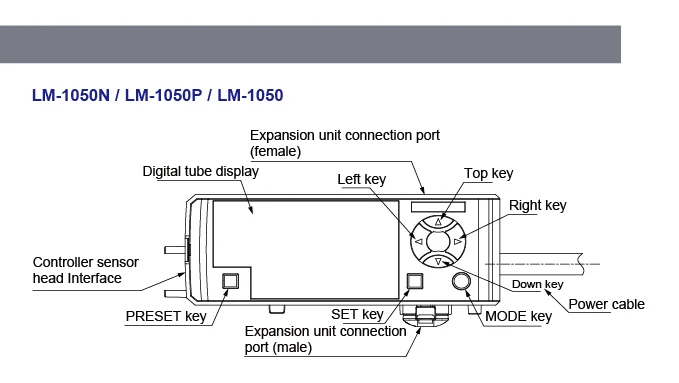 LM-1050N / LM-1050P / LM-1050

Expansion unit connection port (female)

Digital tube display

Left key

Top key

Right key

Controller sensor head Interface

Down key

Power cable

PRESET key

SET key

MODE key

Expansion unit connection port (male)