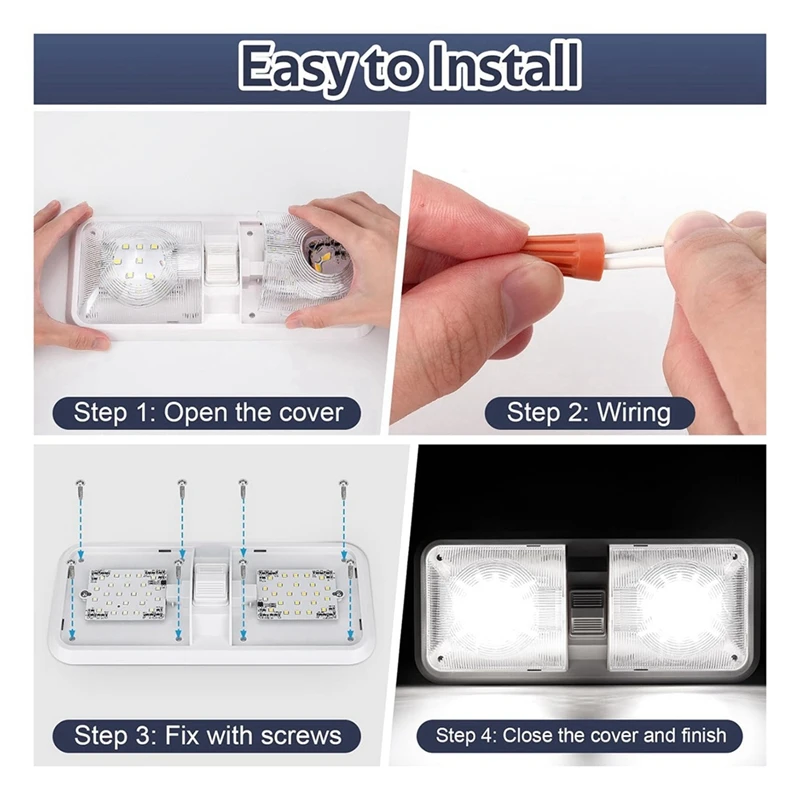 Easy to Install

Step 1: Open the cover

Step 2: Wiring

Step 3: Fix with screws

Step 4: Close the cover and finish