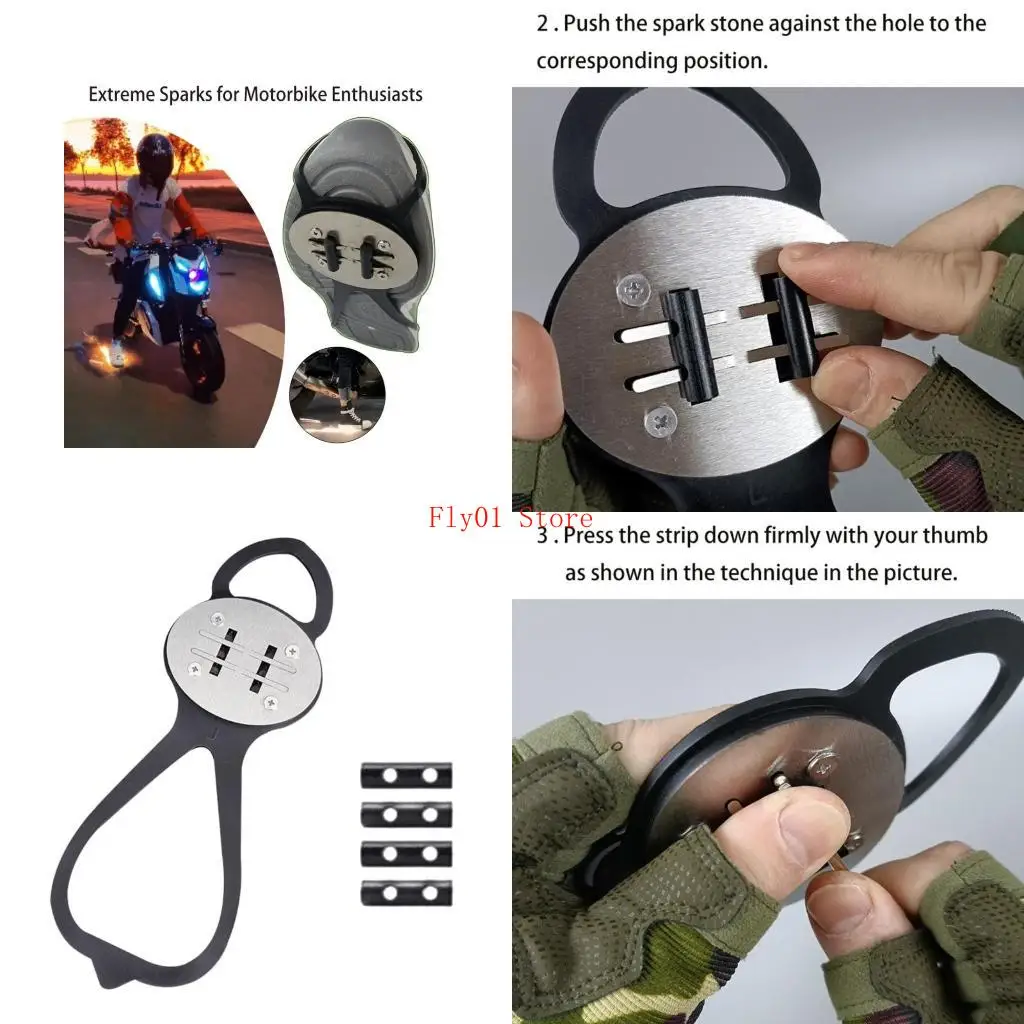 Extreme Sparks for Motorbike Enthusiasts

2 . Push the spark stone against the hole to the corresponding position.

Fly01 Store

3 . Press the strip down firmly with your thumb as shown in the technique in the picture.