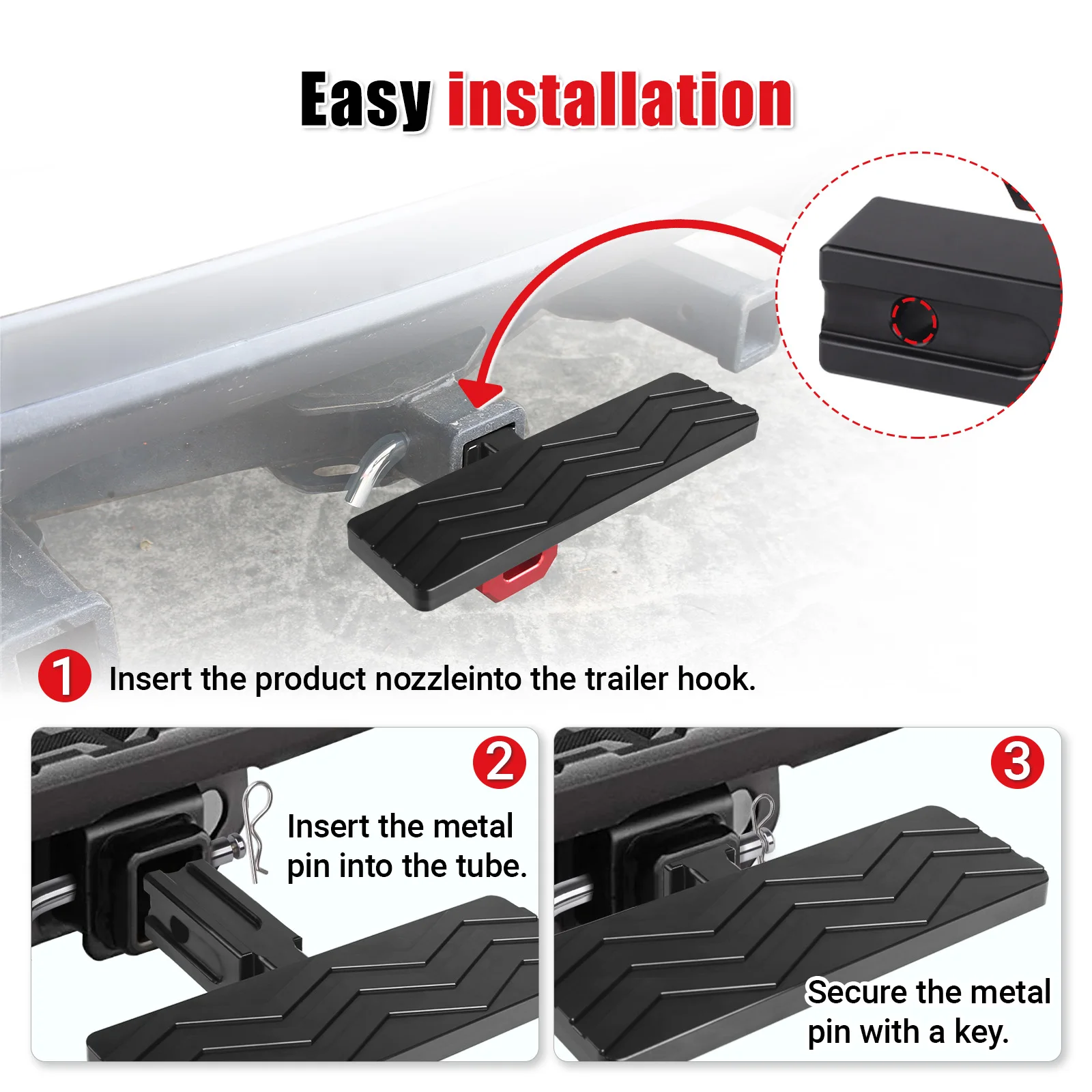 Easy installation

1 Insert the product nozzleinto the trailer hook.

2 Insert the metal pin into the tube.

3 Secure the metal pin with a key.