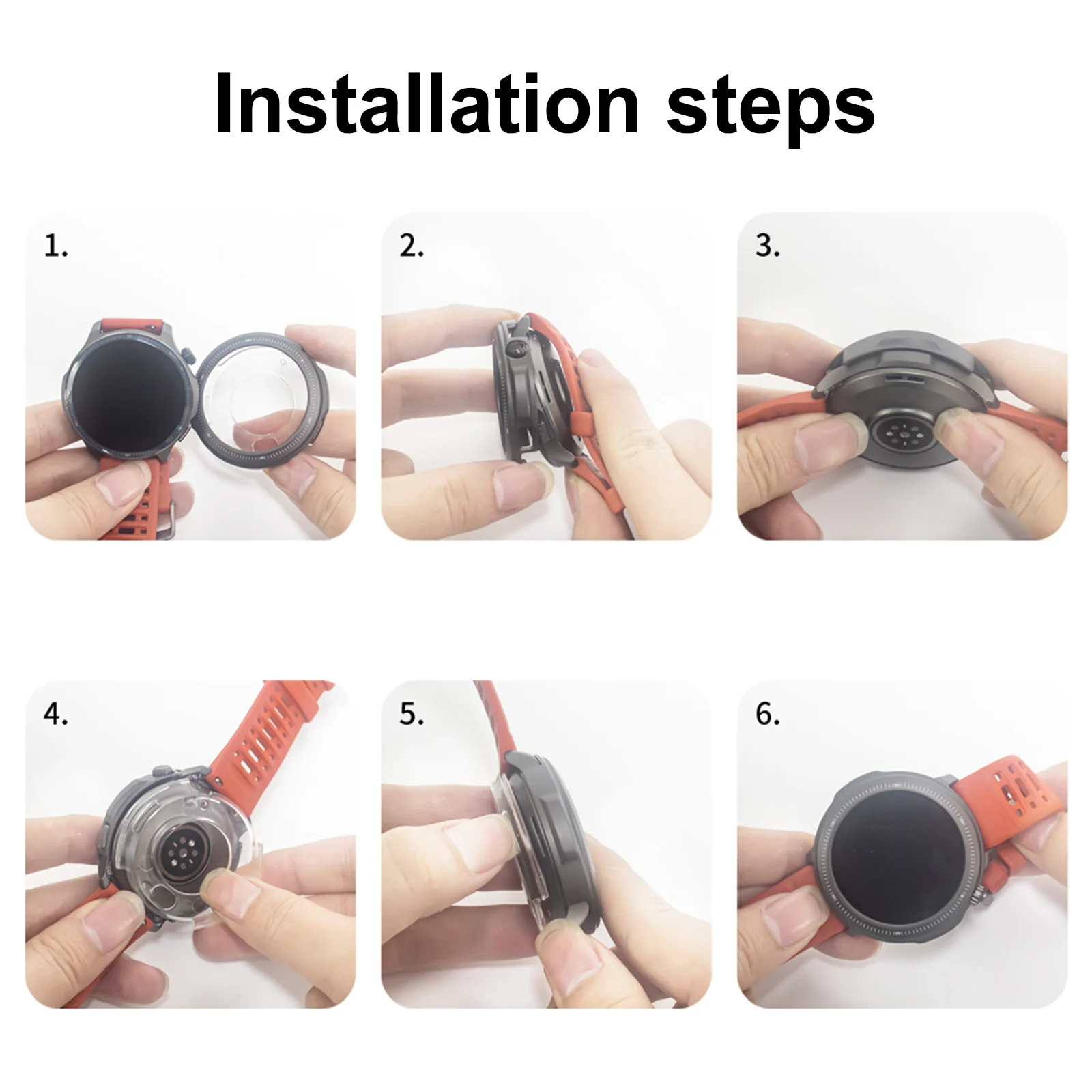 Installation steps

1.

2.

3.

4.

5.

6.