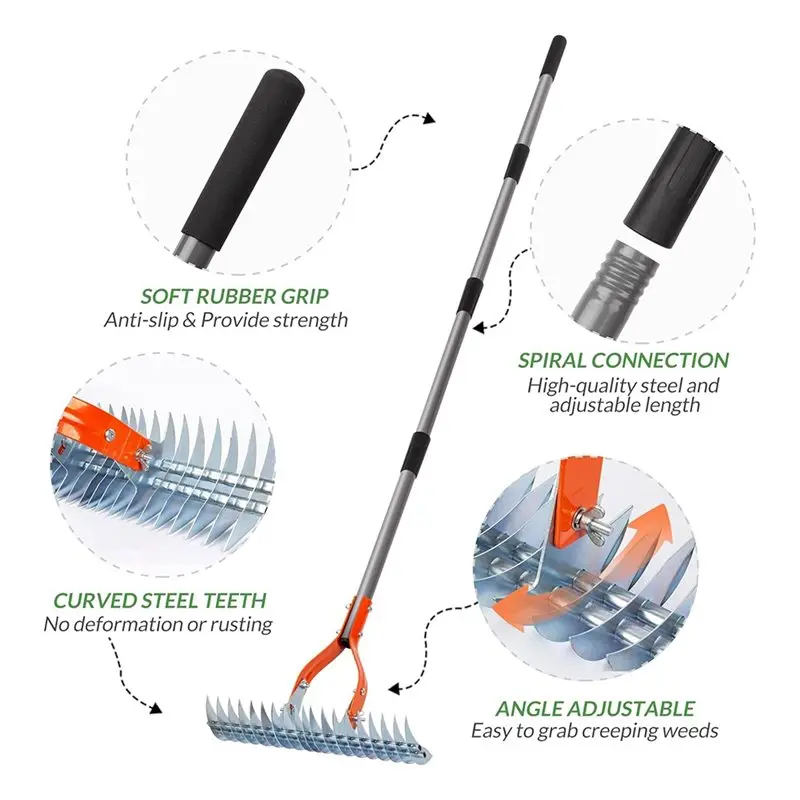 SOFT RUBBER GRIP
Anti-slip & Provide strength

SPIRAL CONNECTION
High-quality steel and adjustable length

CURVED STEEL TEETH
No deformation or rusting

ANGLE ADJUSTABLE
Easy to grab creeping weeds