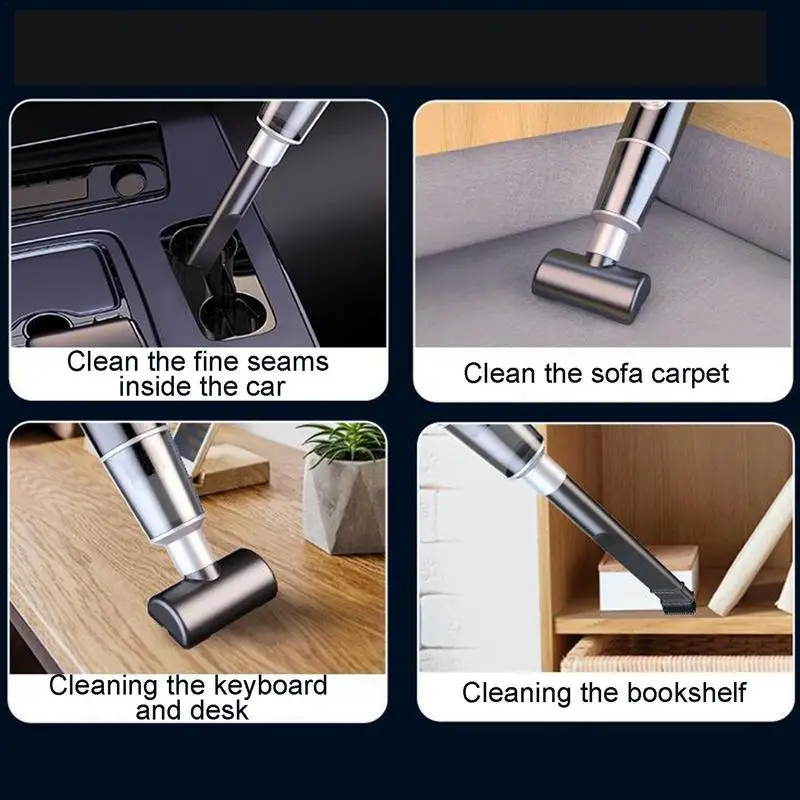 Clean the fine seams inside the car

Clean the sofa carpet

Cleaning the keyboard and desk

Cleaning the bookshelf