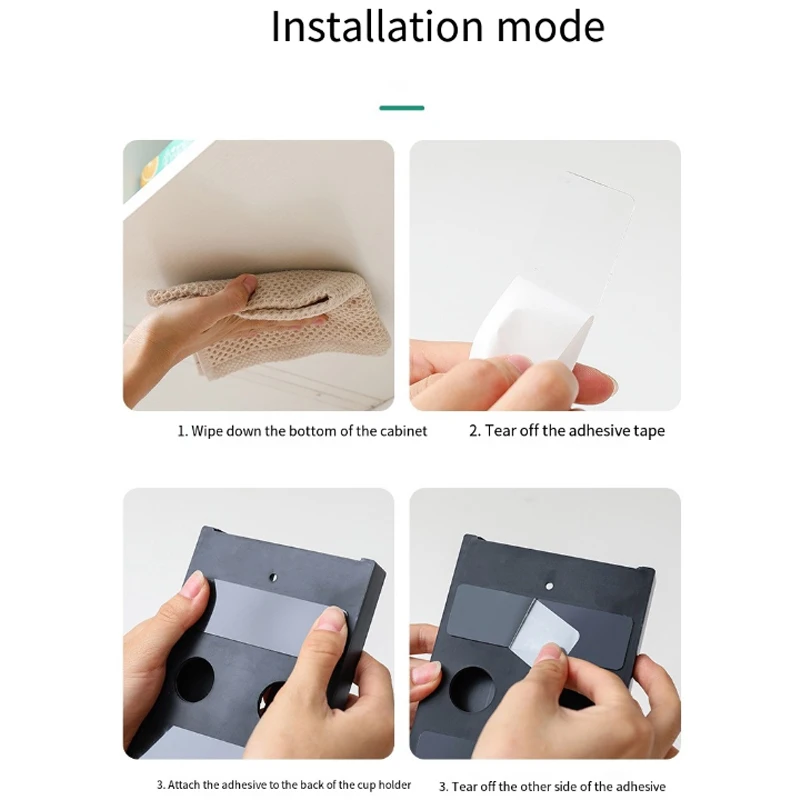 Installation mode

1. Wipe down the bottom of the cabinet

2. Tear off the adhesive tape

3. Attach the adhesive to the back of the cup holder

3. Tear off the other side of the adhesive