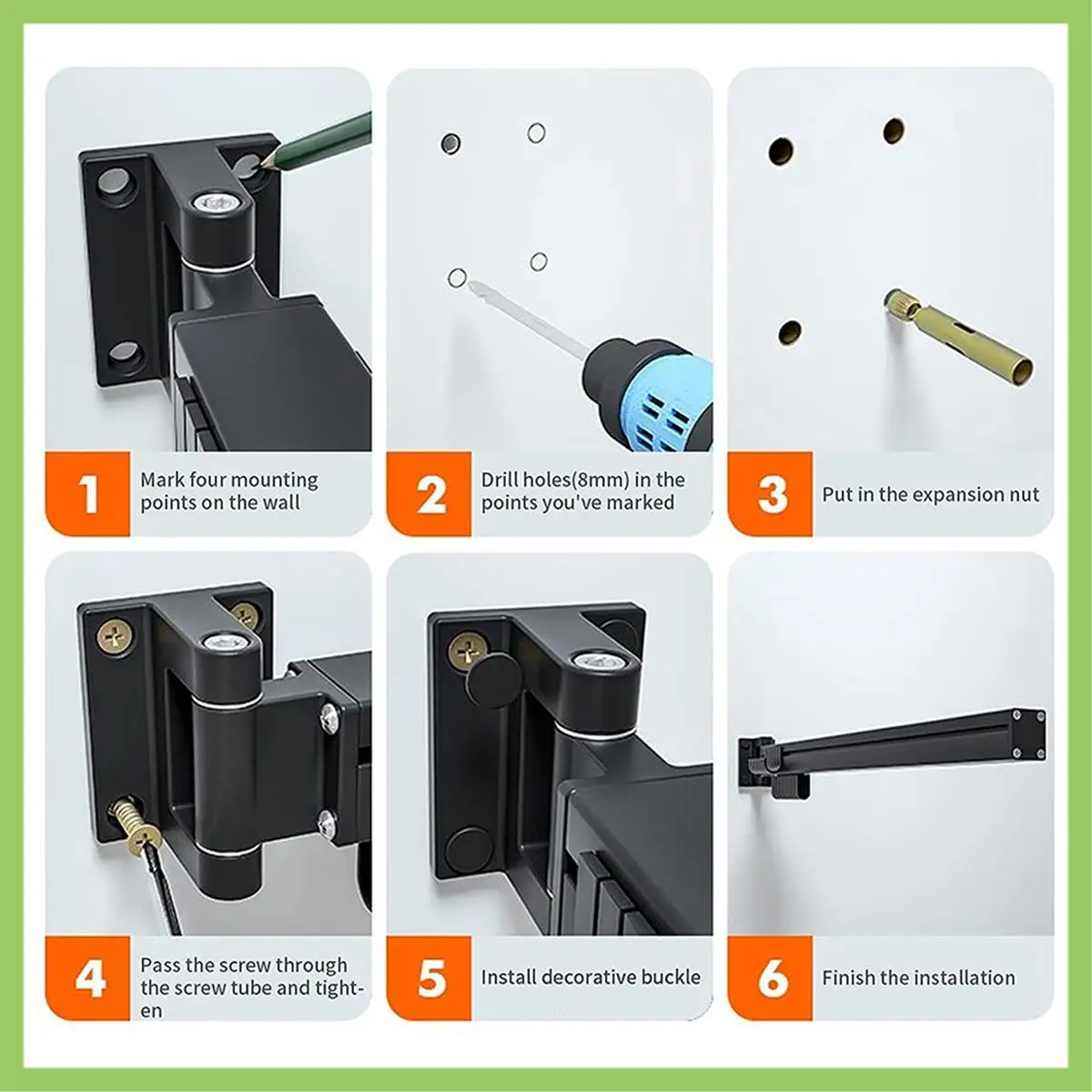 1
Mark four mounting points on the wall

2
Drill holes(8mm) in the points you've marked

3
Put in the expansion nut

4
Pass the screw through the screw tube and tighten

5
Install decorative buckle

6
Finish the installation