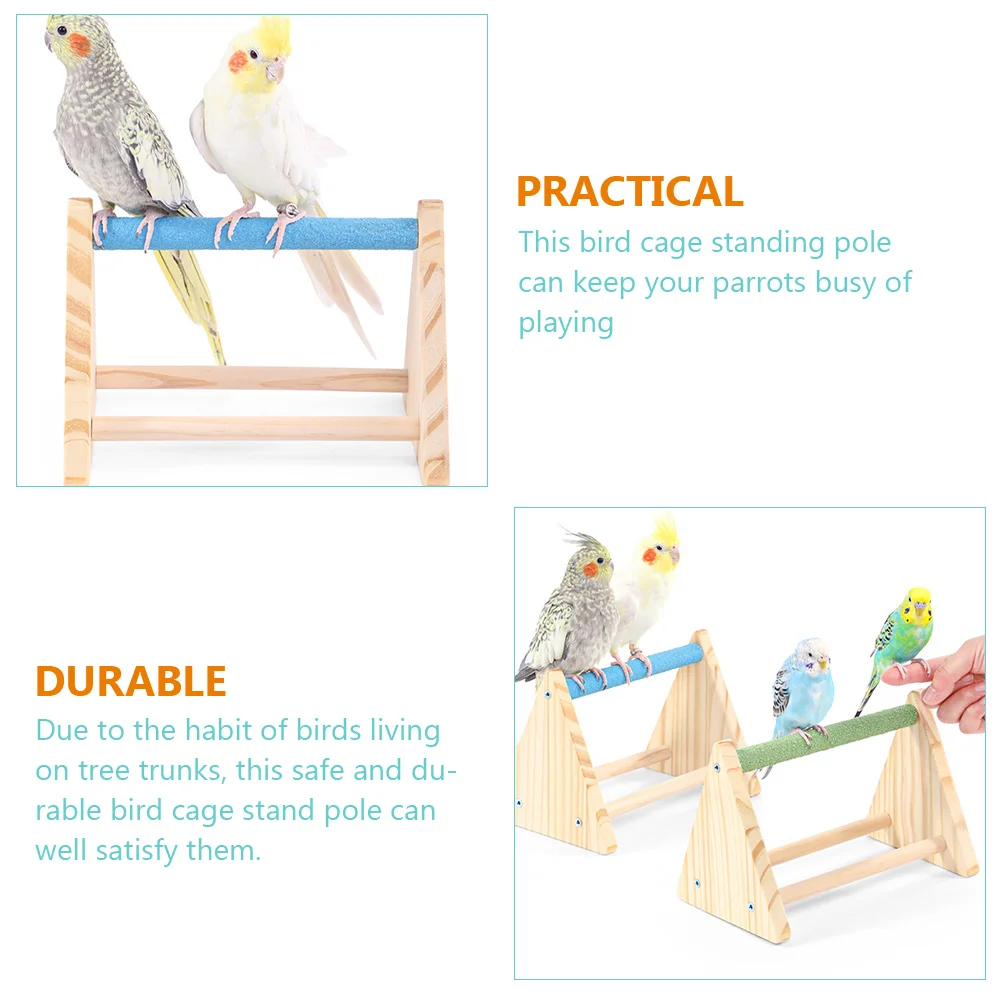 PRACTICAL
This bird cage standing pole can keep your parrots busy of playing

DURABLE
Due to the habit of birds living on tree trunks, this safe and durable bird cage stand pole can well satisfy them.