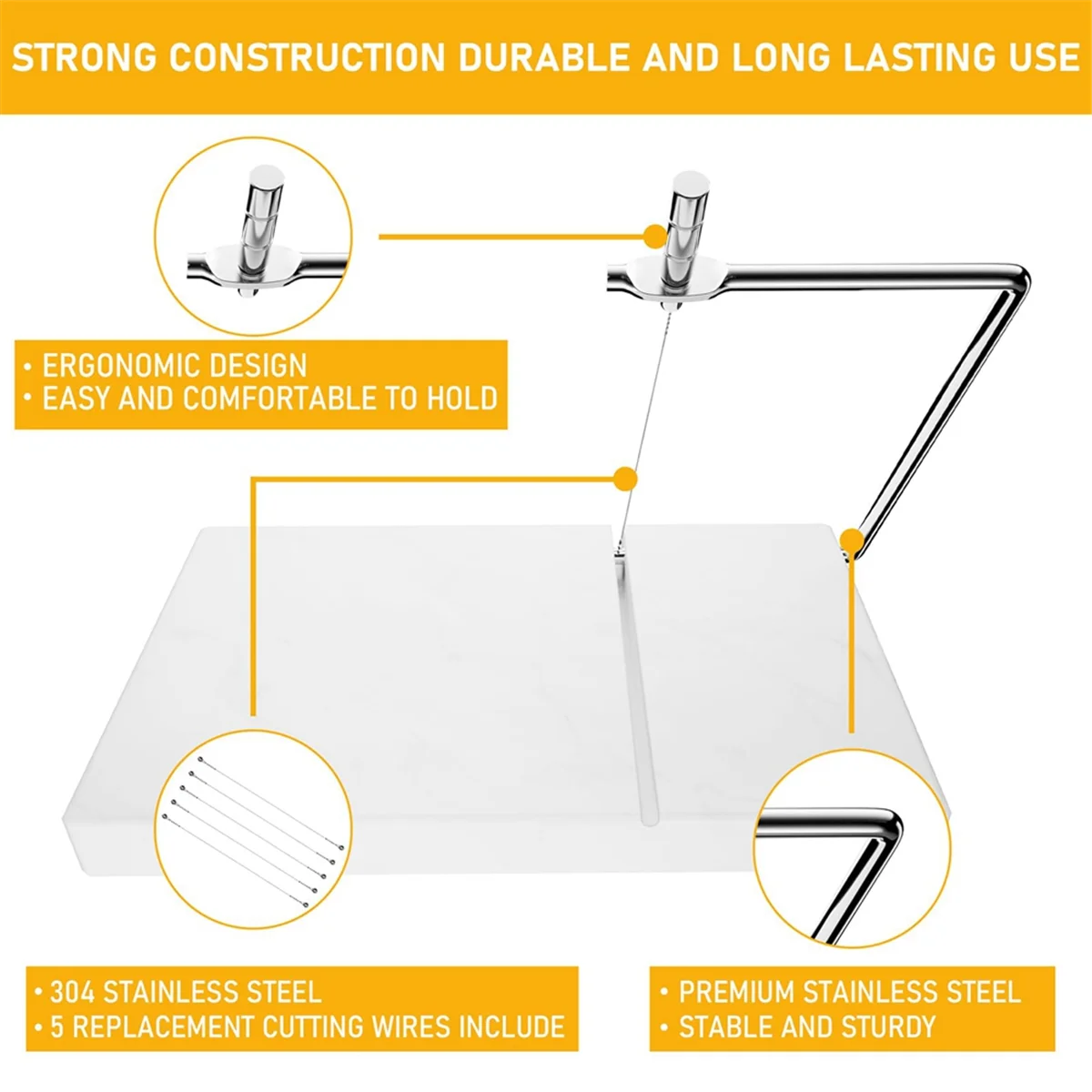 STRONG CONSTRUCTION DURABLE AND LONG LASTING USE

• ERGONOMIC DESIGN
• EASY AND COMFORTABLE TO HOLD

• 304 STAINLESS STEEL
• 5 REPLACEMENT CUTTING WIRES INCLUDE

• PREMIUM STAINLESS STEEL
• STABLE AND STURDY