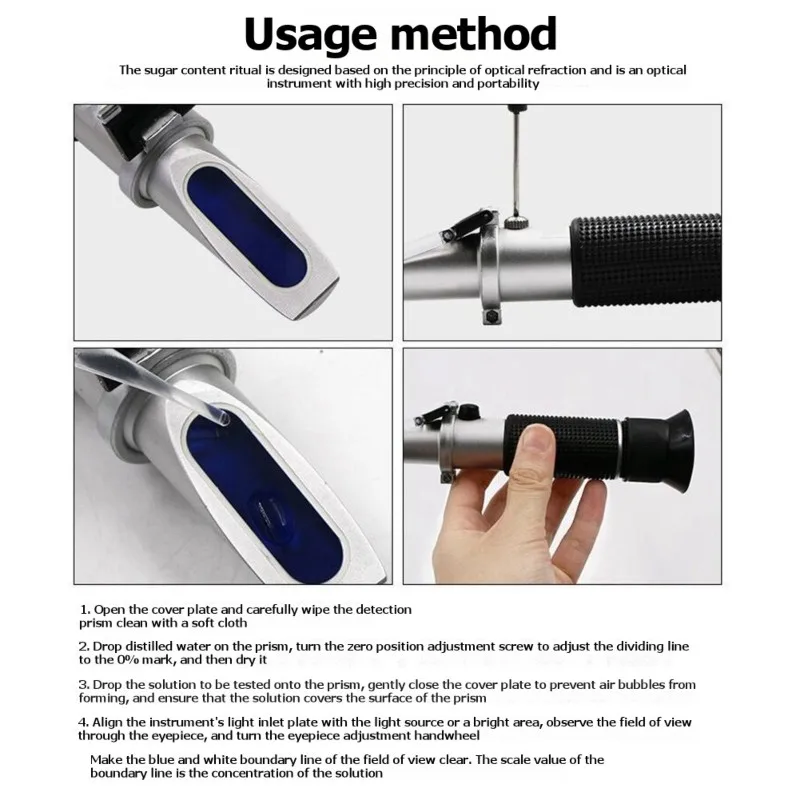 Usage method

The sugar content ritual is designed based on the principle of optical refraction and is an optical instrument with high precision and portability

1. Open the cover plate and carefully wipe the detection prism clean with a soft cloth

2. Drop distilled water on the prism, turn the zero position adjustment screw to adjust the dividing line to the 0% mark, and then dry it

3. Drop the solution to be tested onto the prism, gently close the cover plate to prevent air bubbles from forming, and ensure that the solution covers the surface of the prism

4. Align the instrument's light inlet plate with the light source or a bright area, observe the field of view through the eyepiece, and turn the eyepiece adjustment handwheel

Make the blue and white boundary line of the field of view clear. The scale value of the boundary line is the concentration of the solution