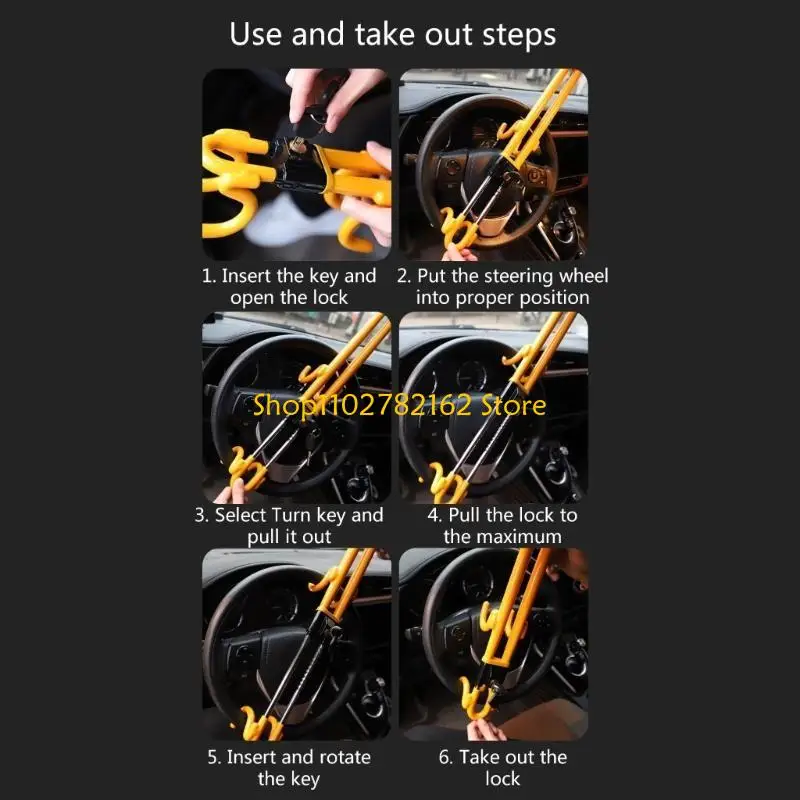 Use and take out steps

1. Insert the key and open the lock

2. Put the steering wheel into proper position

Shop1102782162 Store

3. Select Turn key and pull it out

4. Pull the lock to the maximum

5. Insert and rotate the key

6. Take out the lock