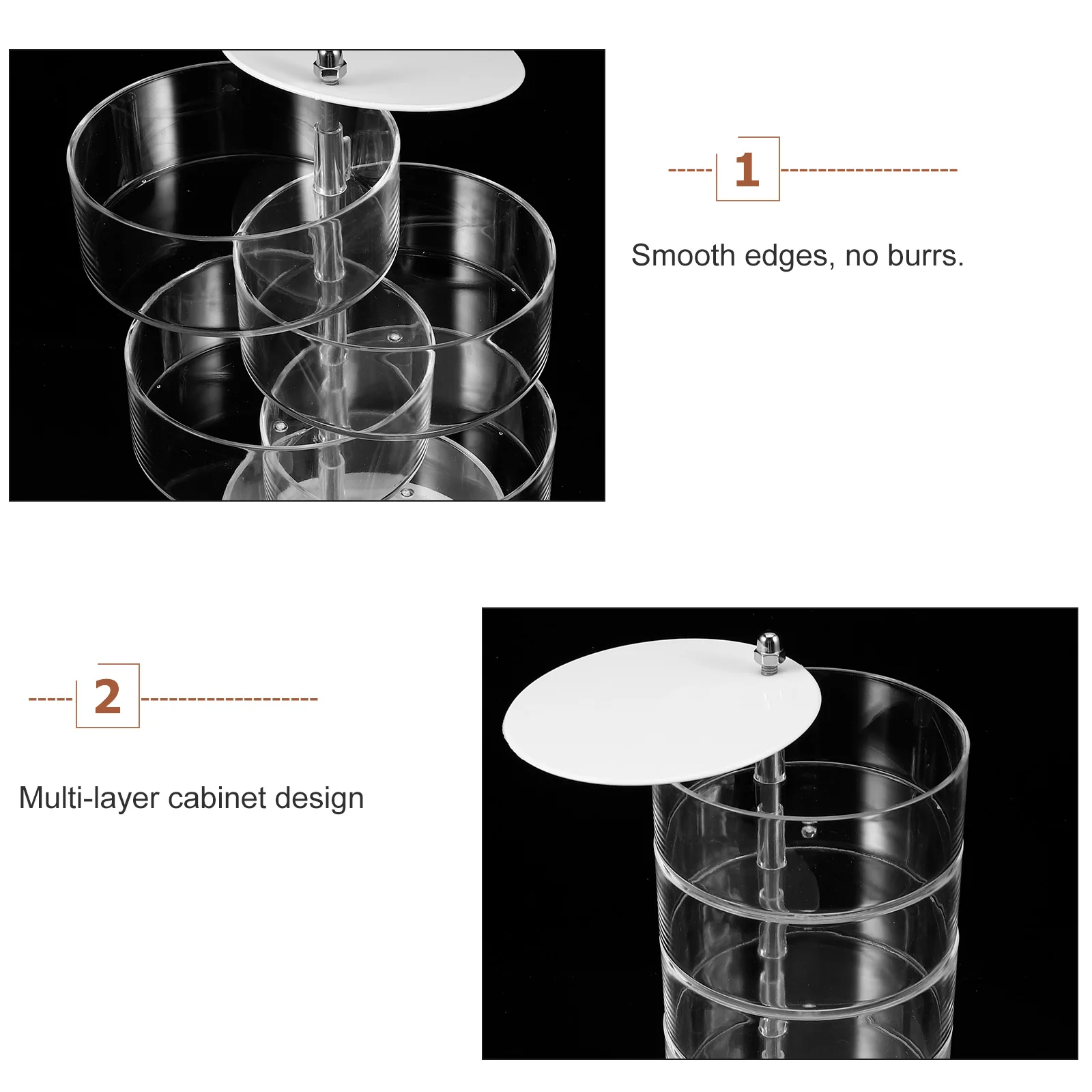 1

Smooth edges, no burrs.

2

Multi-layer cabinet design